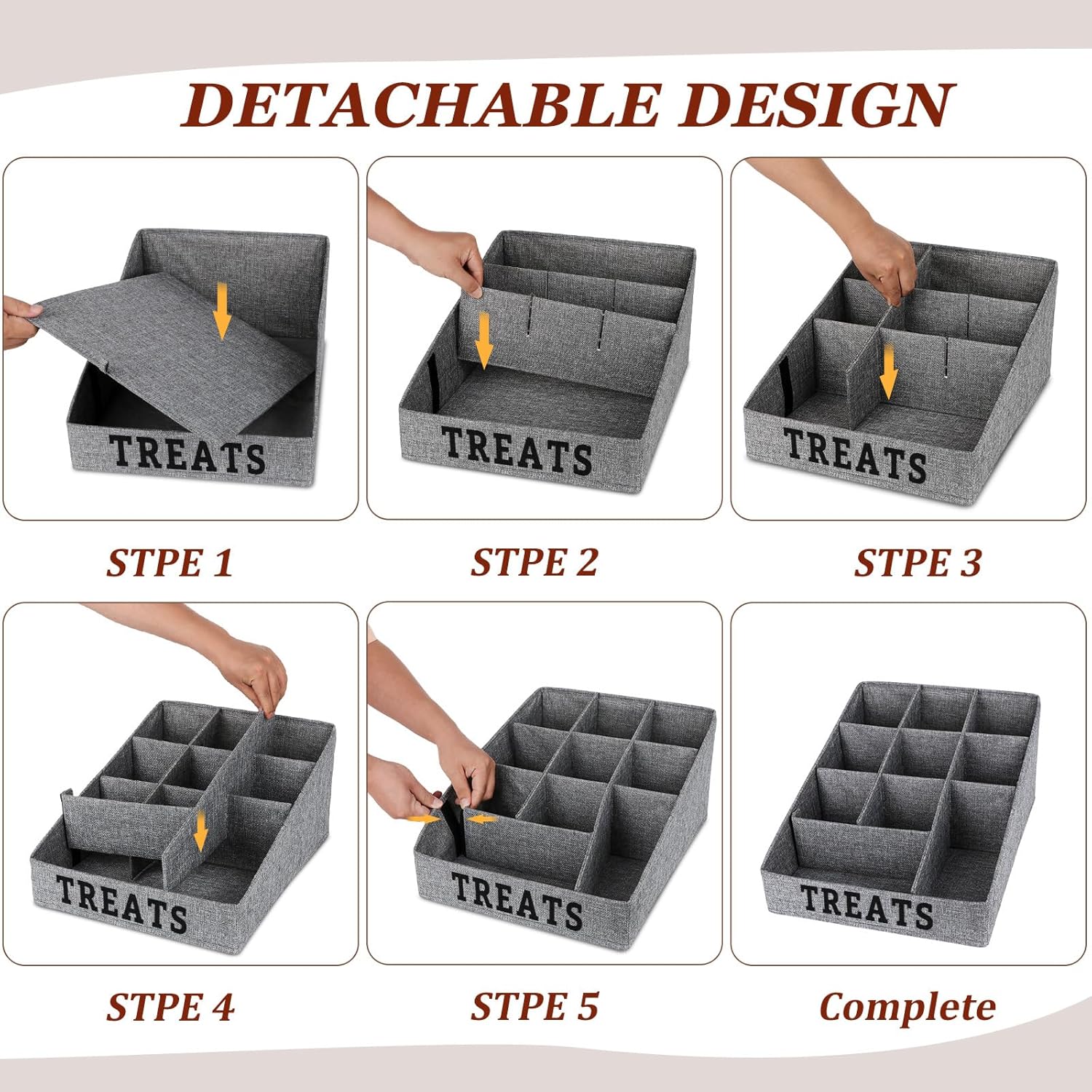 DETACHABLE DESIGN

TREATS

STPE 1

TREATS

STPE 2

TREATS

STPE 3

TREATS

STPE 4

TREATS

STPE 5

TREATS

Complete