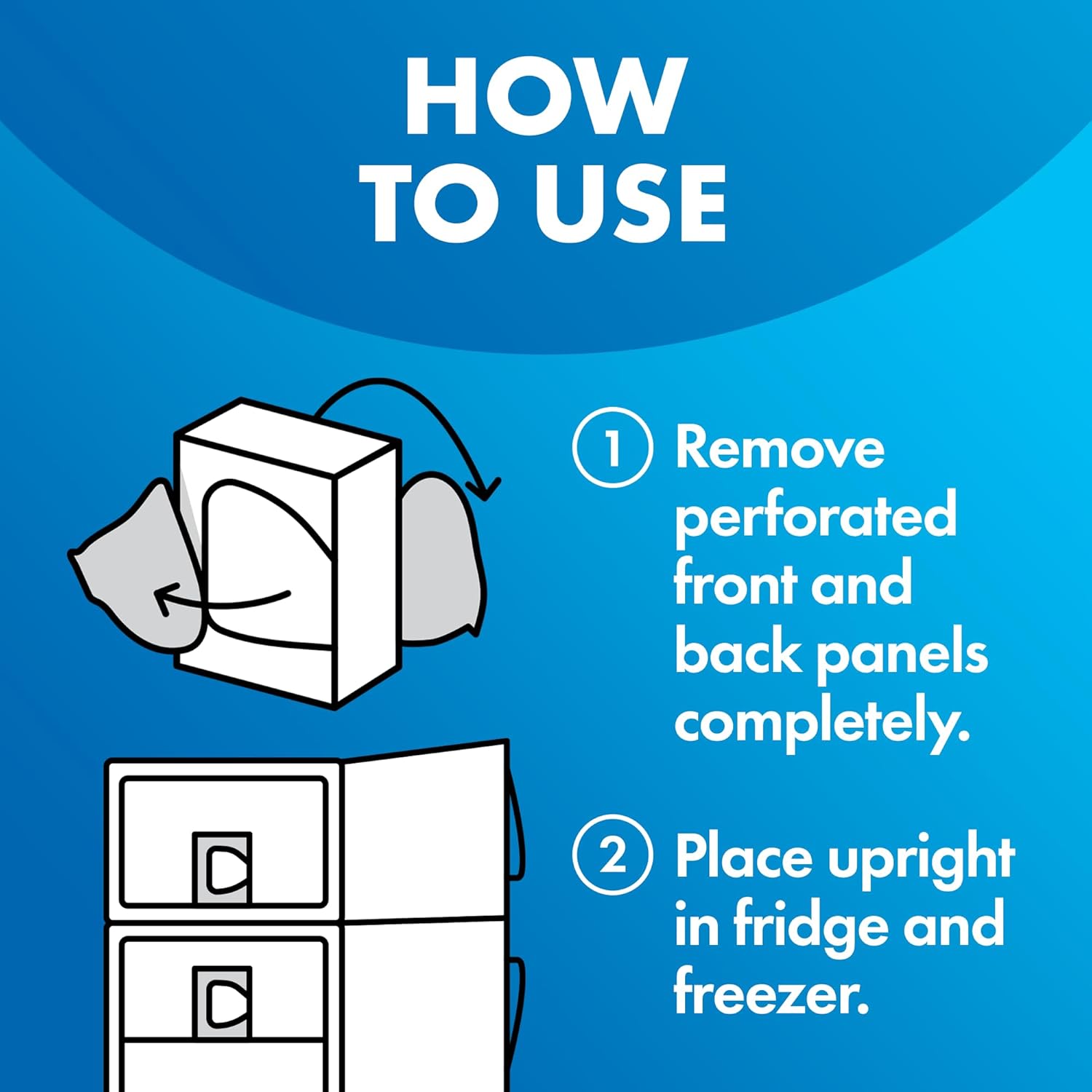 HOW TO USE

1 Remove perforated front and back panels completely.

2 Place upright in fridge and freezer.