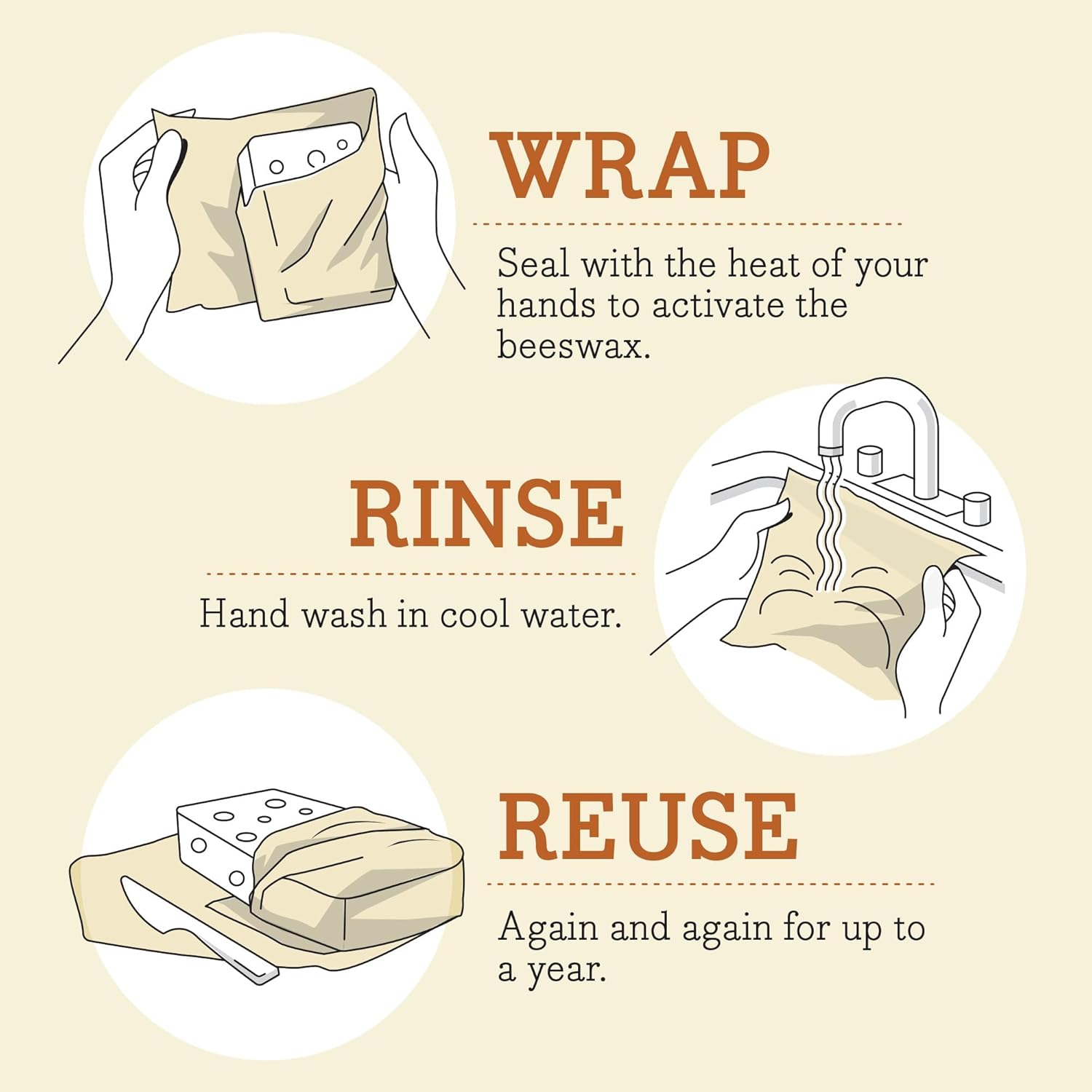 WRAP

Seal with the heat of your hands to activate the beeswax.

RINSE

Hand wash in cool water.

REUSE

Again and again for up to a year.