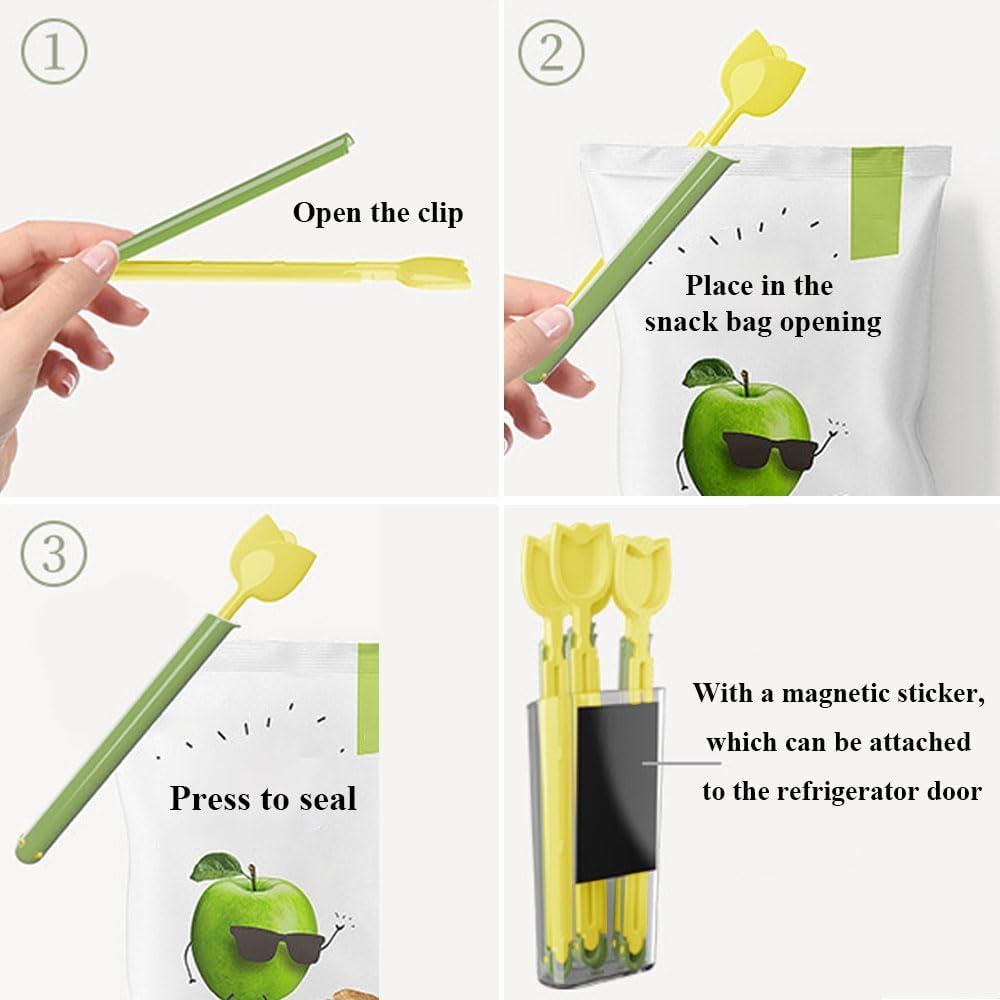 ①
Open the clip

②
Place in the snack bag opening

③
Press to seal

With a magnetic sticker, which can be attached to the refrigerator door