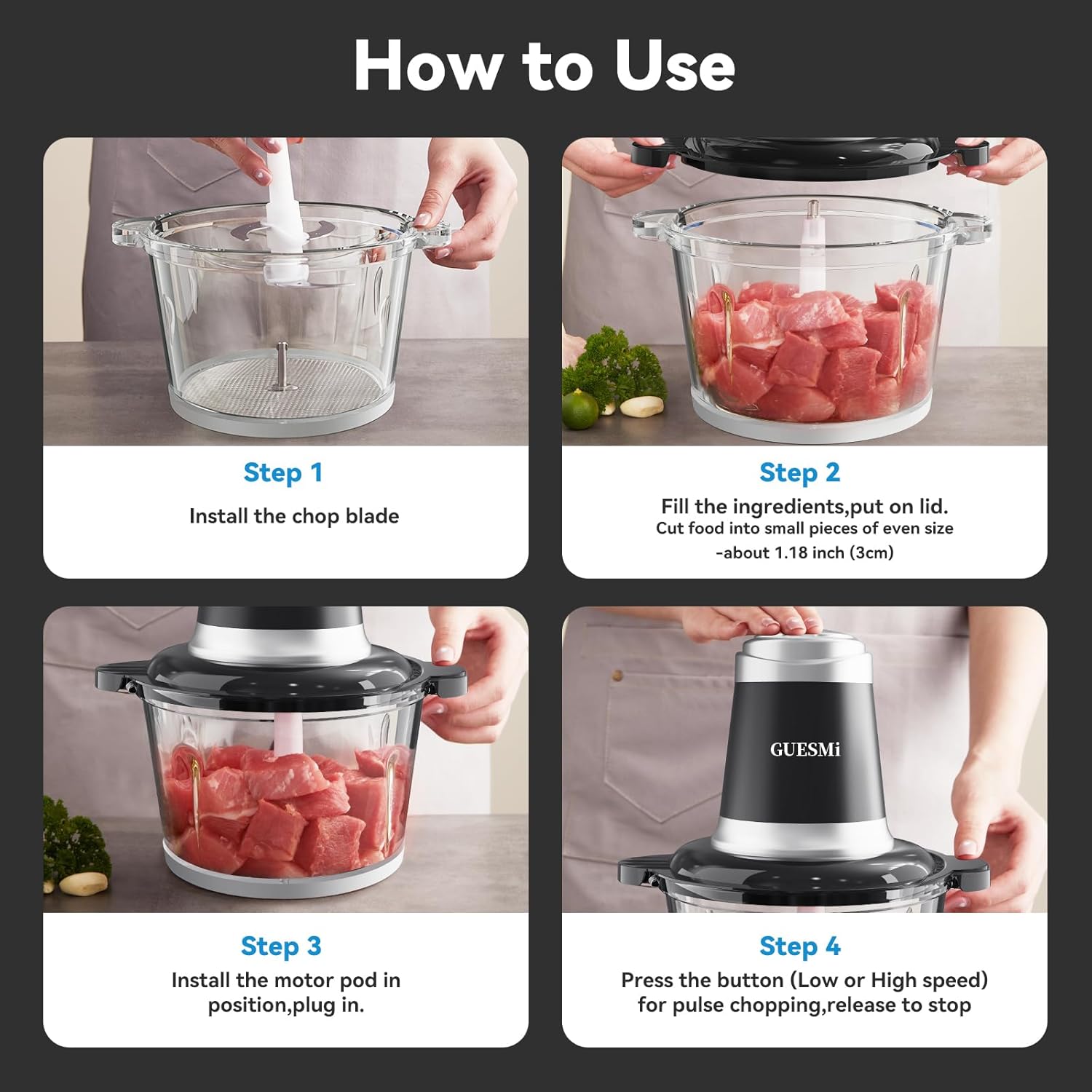 How to Use

Step 1
Install the chop blade

Step 2
Fill the ingredients,put on lid.
Cut food into small pieces of even size -about 1.18 inch (3cm)

Step 3
Install the motor pod in position,plug in.

GUESMi

Step 4
Press the button (Low or High speed) for pulse chopping,release to stop