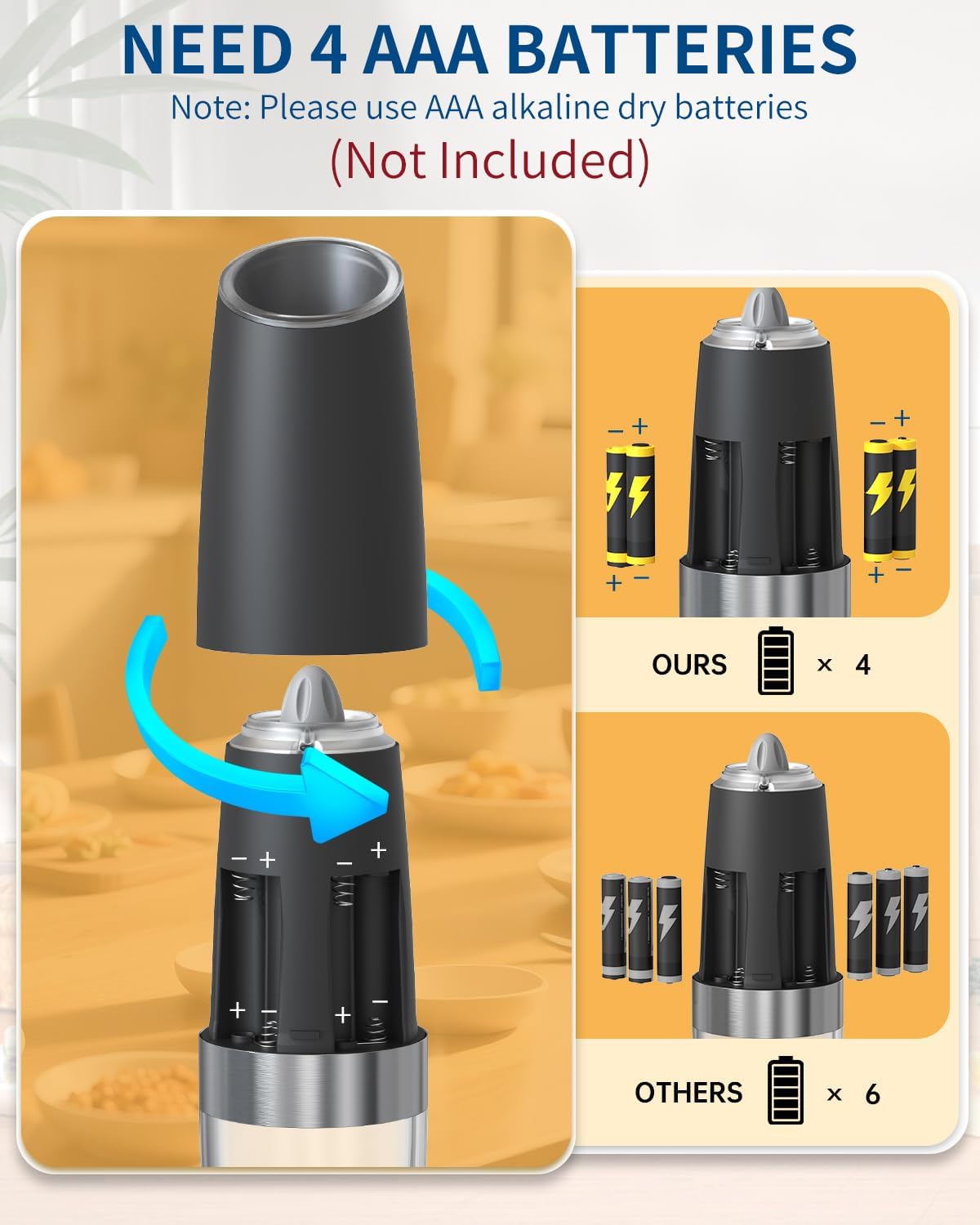 NEED 4 AAA BATTERIES
Note: Please use AAA alkaline dry batteries
(Not Included)

− +
− +
+ −
+ −

− +
− +
+ −
+ −

OURS × 4

OTHERS × 6