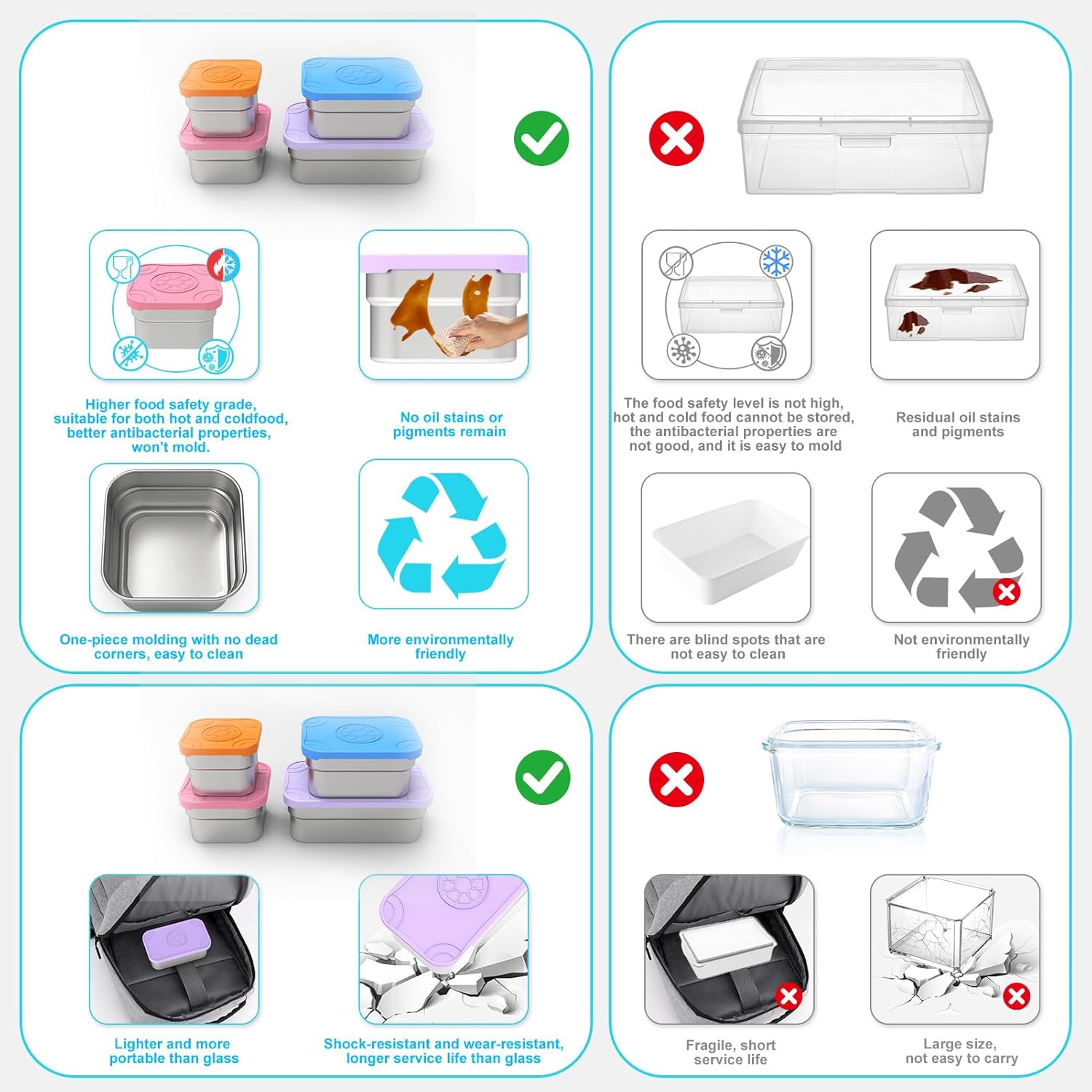 Higher food safety grade, suitable for both hot and coldfood, better antibacterial properties, won't mold.

No oil stains or pigments remain

One-piece molding with no dead corners, easy to clean

More environmentally friendly

The food safety level is not high, hot and cold food cannot be stored, the antibacterial properties are not good, and it is easy to mold

Residual oil stains and pigments

There are blind spots that are not easy to clean

Not environmentally friendly

Lighter and more portable than glass

Shock-resistant and wear-resistant, longer service life than glass

Fragile, short service life

Large size, not easy to carry