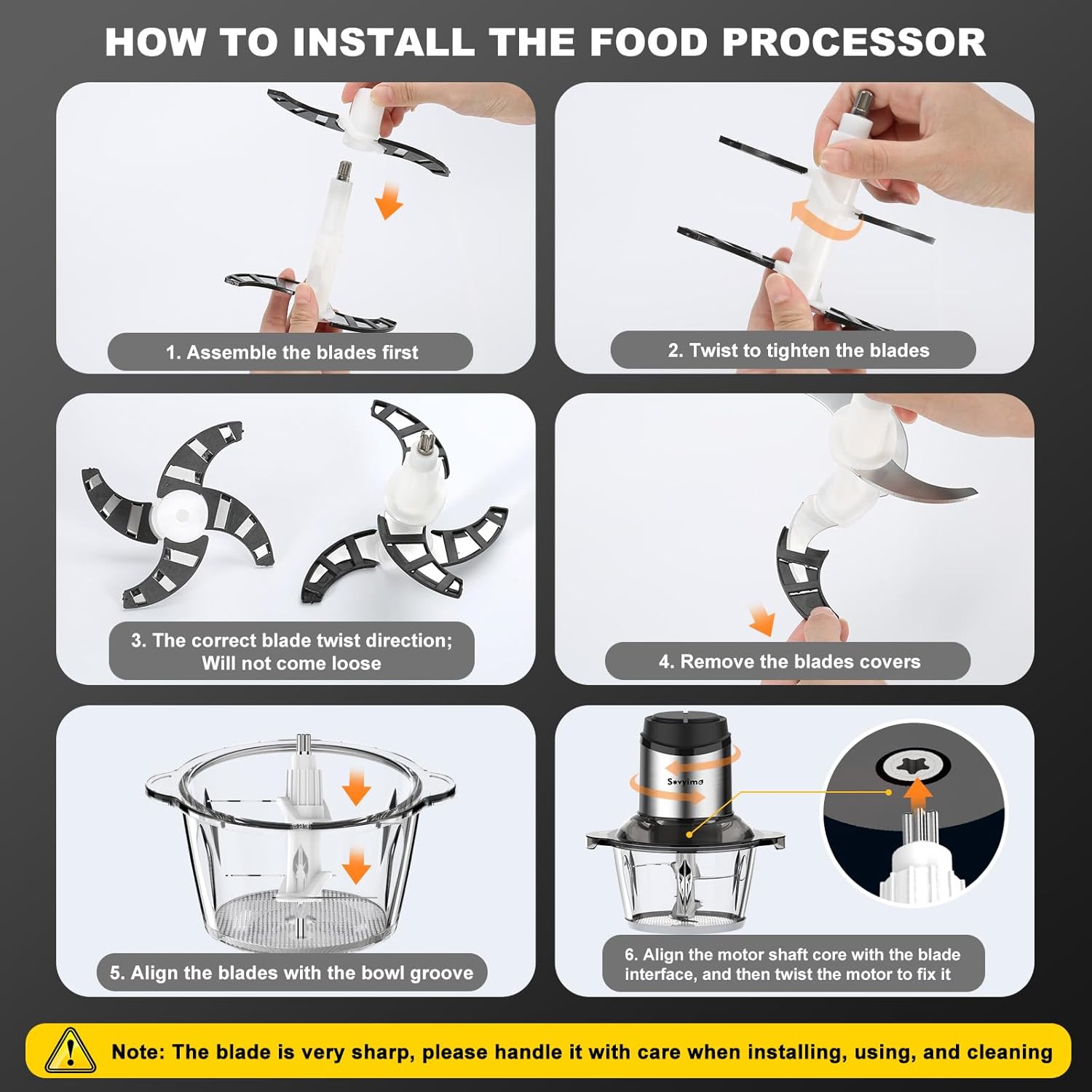 HOW TO INSTALL THE FOOD PROCESSOR

1. Assemble the blades first

2. Twist to tighten the blades

3. The correct blade twist direction; Will not come loose

4. Remove the blades covers

5. Align the blades with the bowl groove

Sovyime

6. Align the motor shaft core with the blade interface, and then twist the motor to fix it

Note: The blade is very sharp, please handle it with care when installing, using, and cleaning