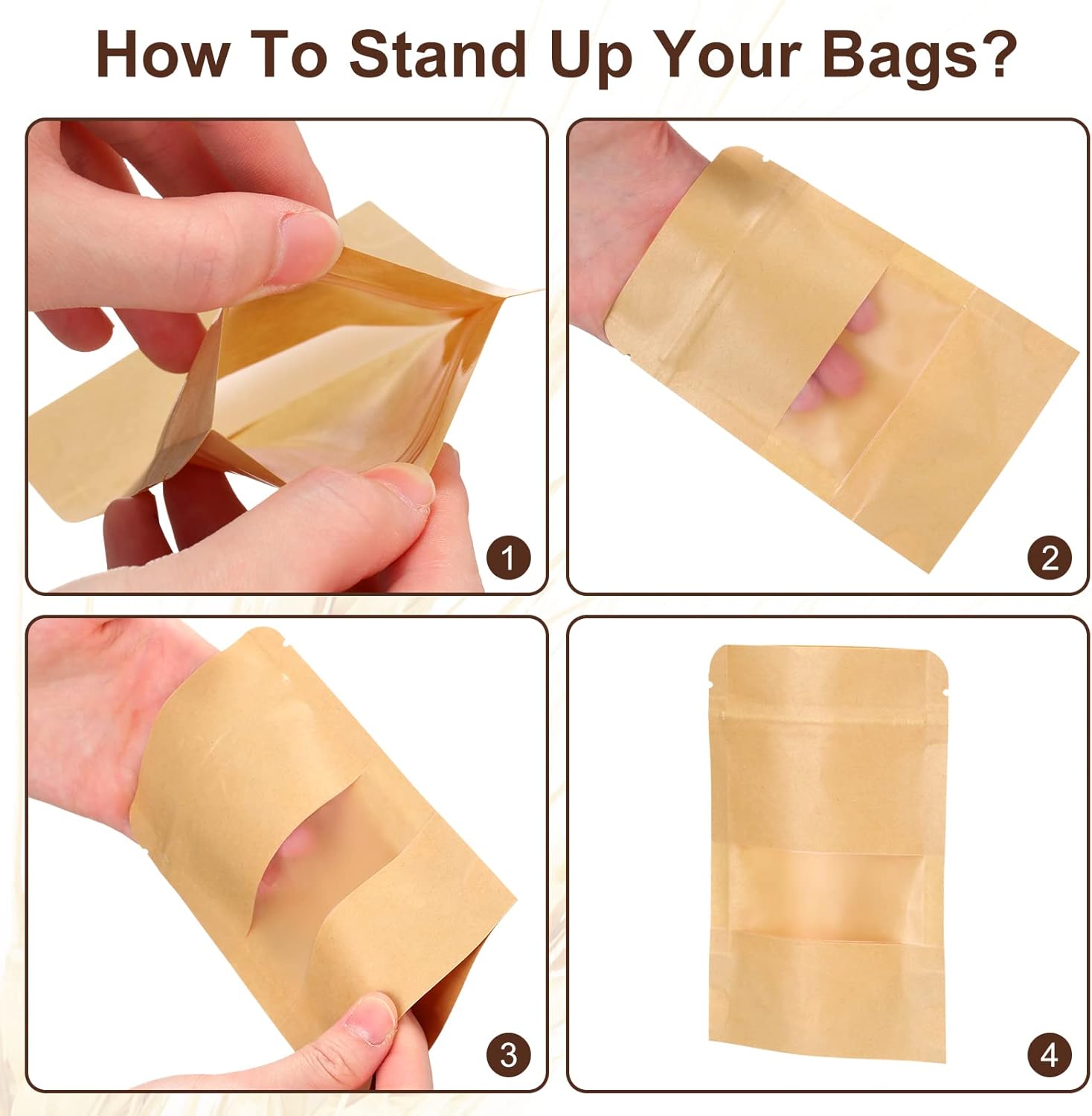 How To Stand Up Your Bags?

1

2

3

4