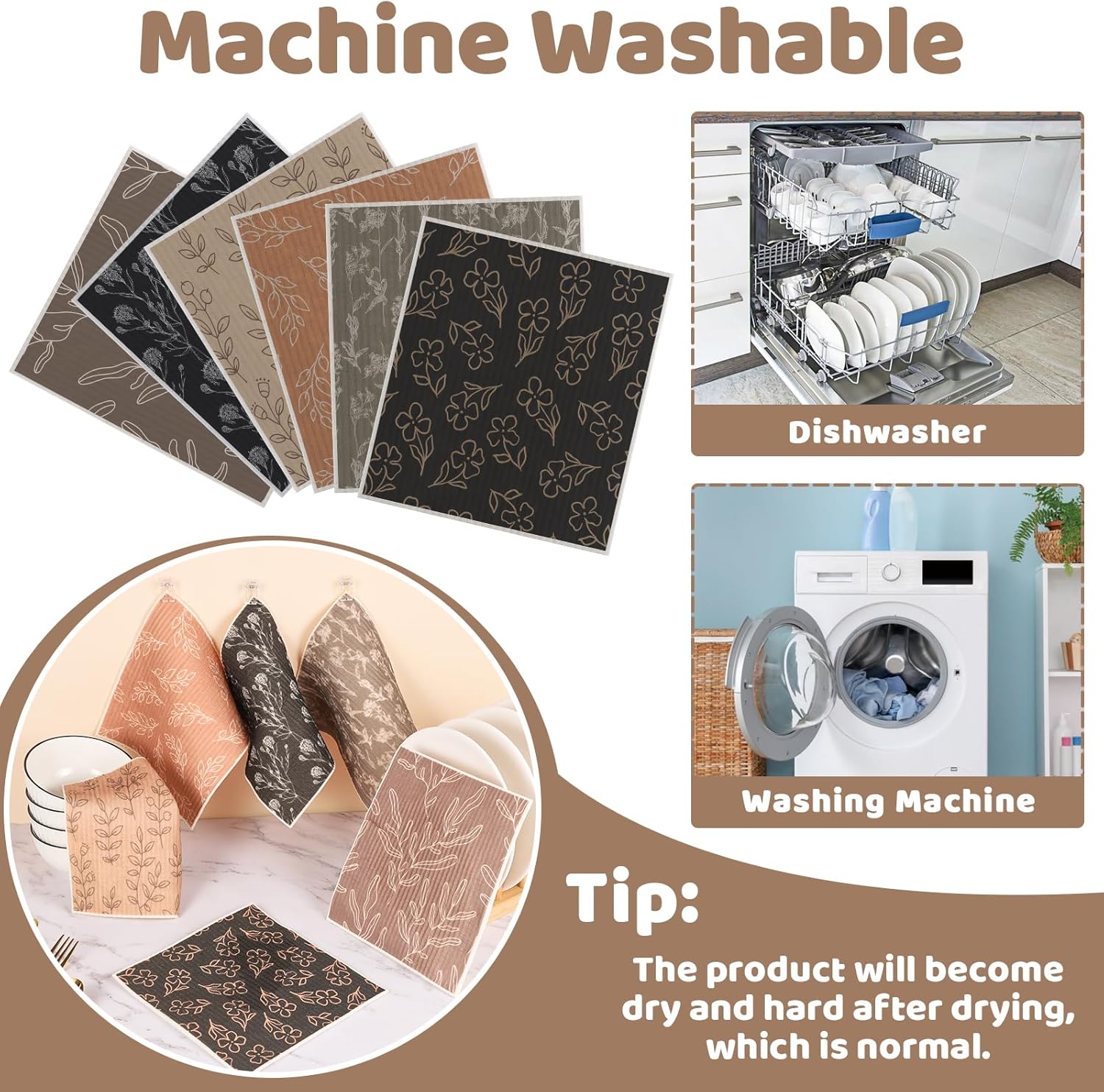 Machine Washable

Dishwasher

Washing Machine

Tip:

The product will become dry and hard after drying, which is normal.