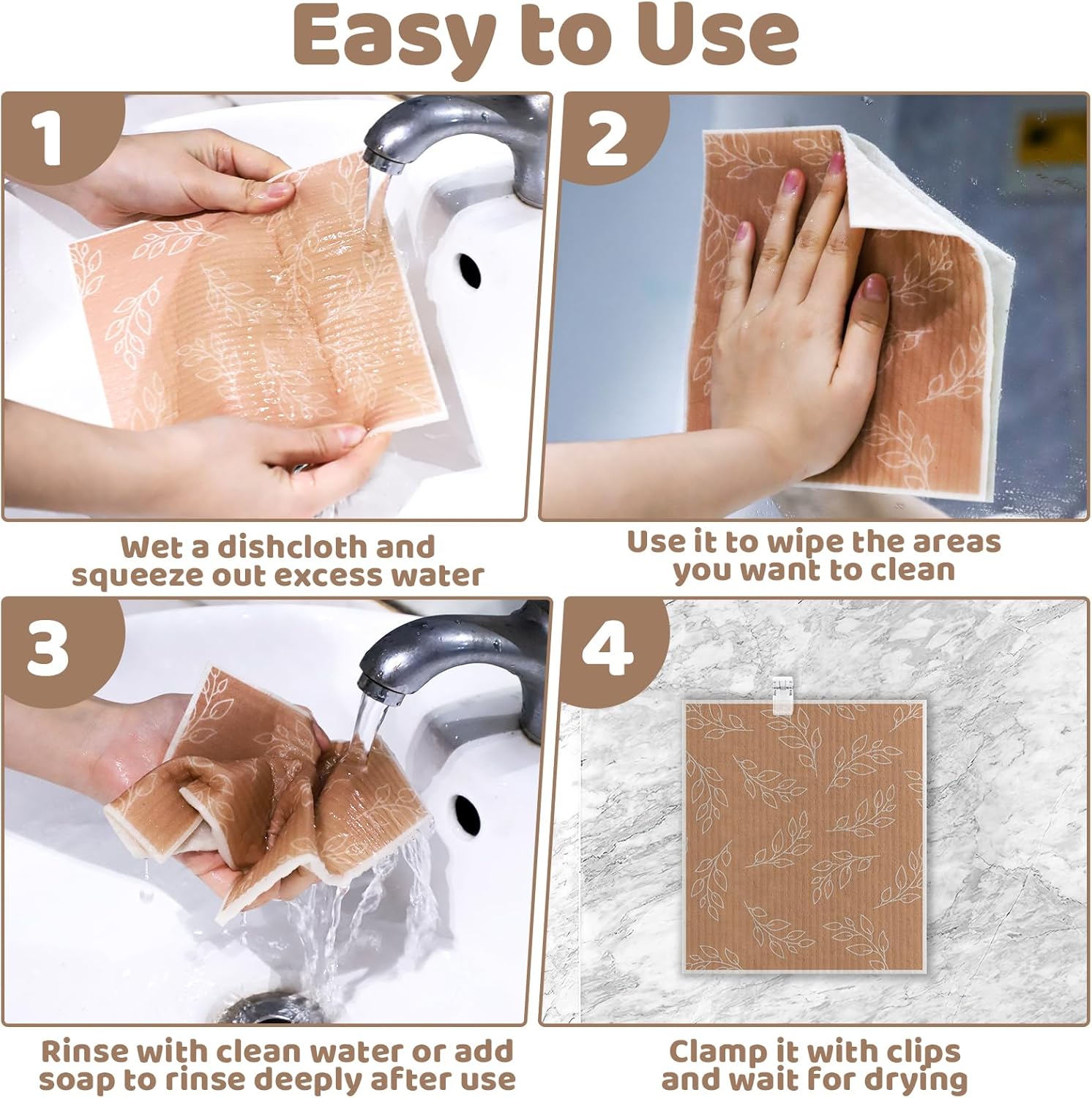 Easy to Use

1

Wet a dishcloth and squeeze out excess water

2

Use it to wipe the areas you want to clean

3

Rinse with clean water or add soap to rinse deeply after use

4

Clamp it with clips and wait for drying