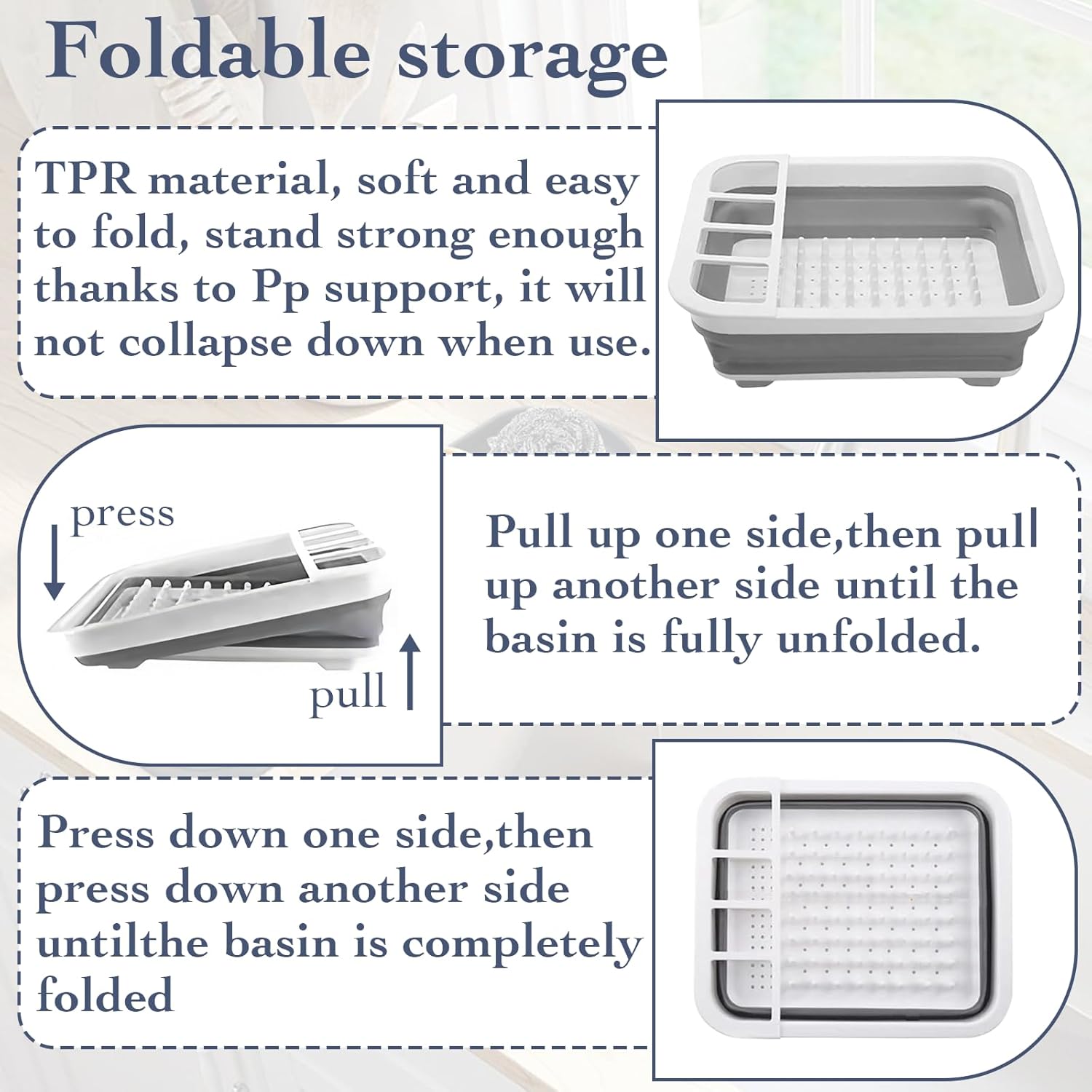 Foldable storage

TPR material, soft and easy to fold, stand strong enough thanks to Pp support, it will not collapse down when use.

press

pull

Pull up one side,then pull up another side until the basin is fully unfolded.

Press down one side,then press down another side untilthe basin is completely folded