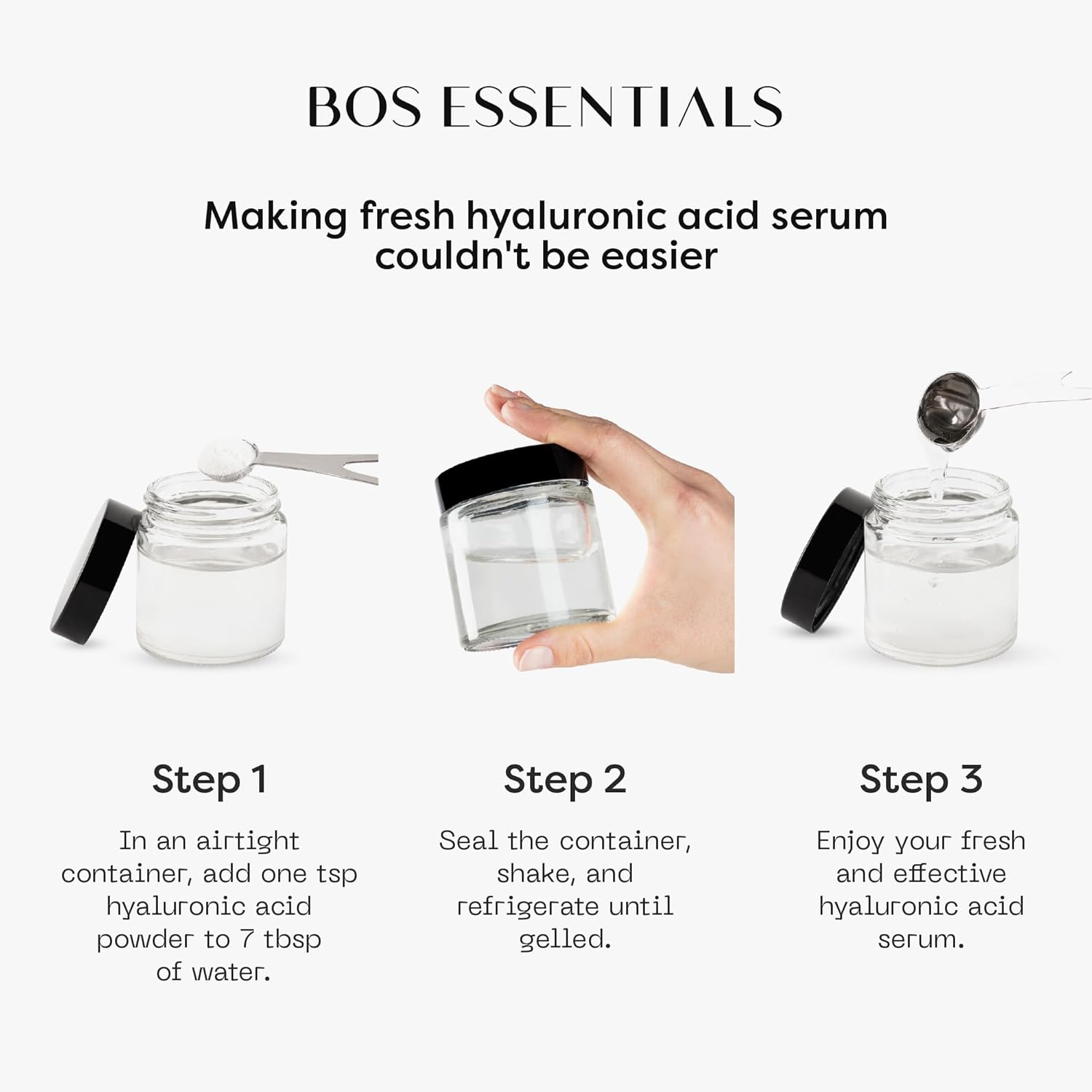 BOS ESSENTIALS

Making fresh hyaluronic acid serum couldn't be easier

Step 1

In an airtight container, add one tsp hyaluronic acid powder to 7 tbsp of water.

Step 2

Seal the container, shake, and refrigerate until gelled.

Step 3

Enjoy your fresh and effective hyaluronic acid serum.