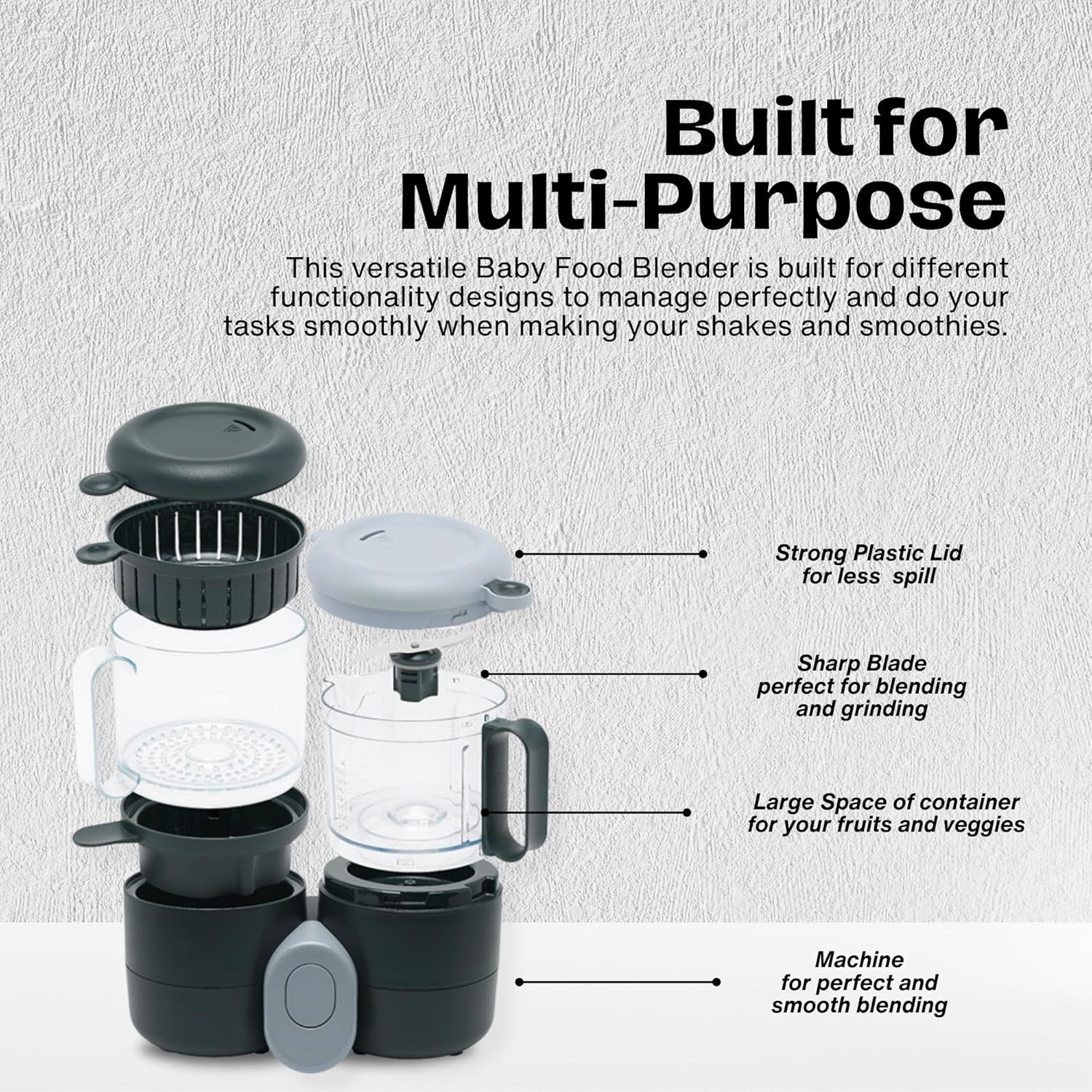 Built for Multi-Purpose

This versatile Baby Food Blender is built for different functionality designs to manage perfectly and do your tasks smoothly when making your shakes and smoothies.

Strong Plastic Lid for less spill

Sharp Blade perfect for blending and grinding

Large Space of container for your fruits and veggies

Machine for perfect and smooth blending