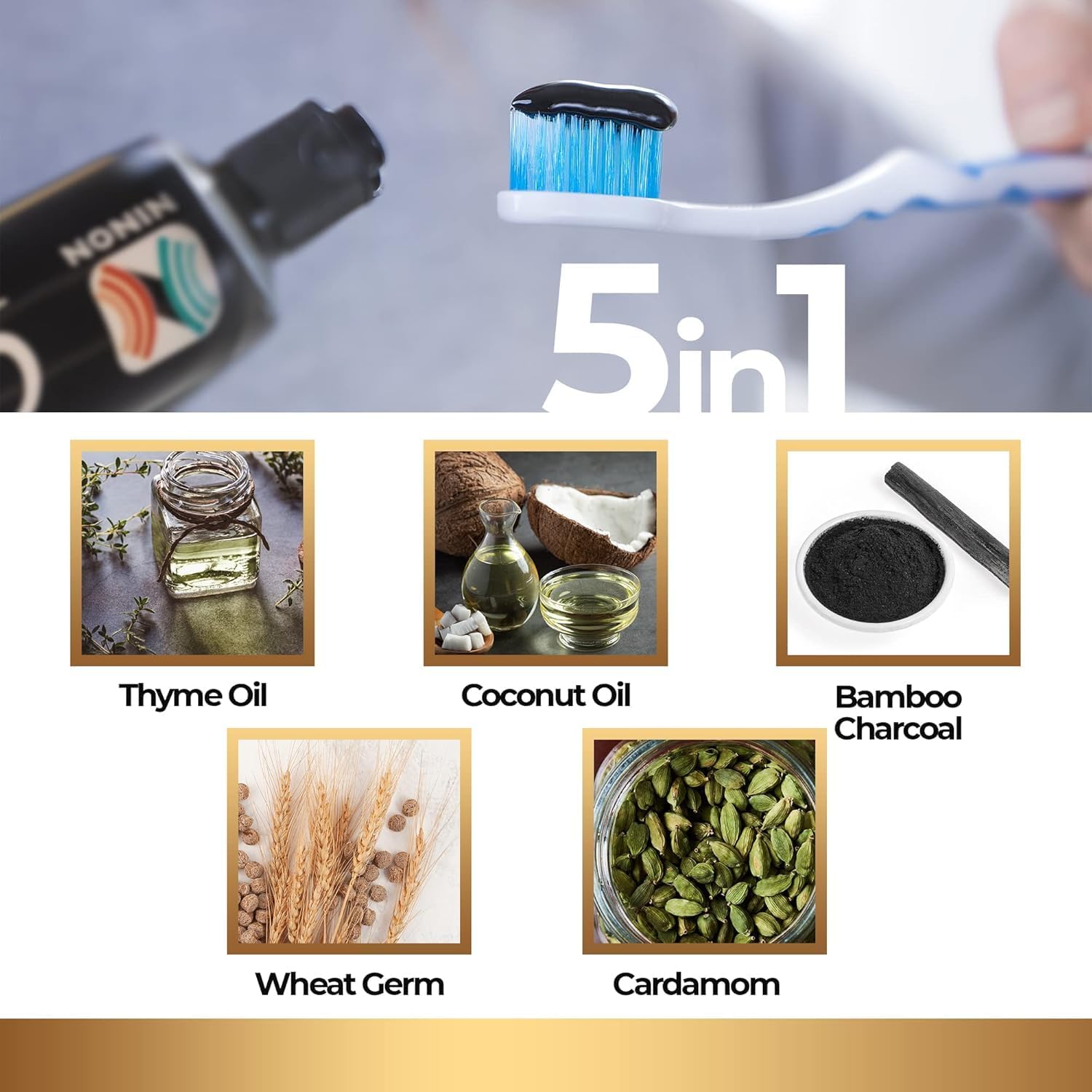 NONIN

5in1

Thyme Oil

Coconut Oil

Bamboo Charcoal

Wheat Germ

Cardamom