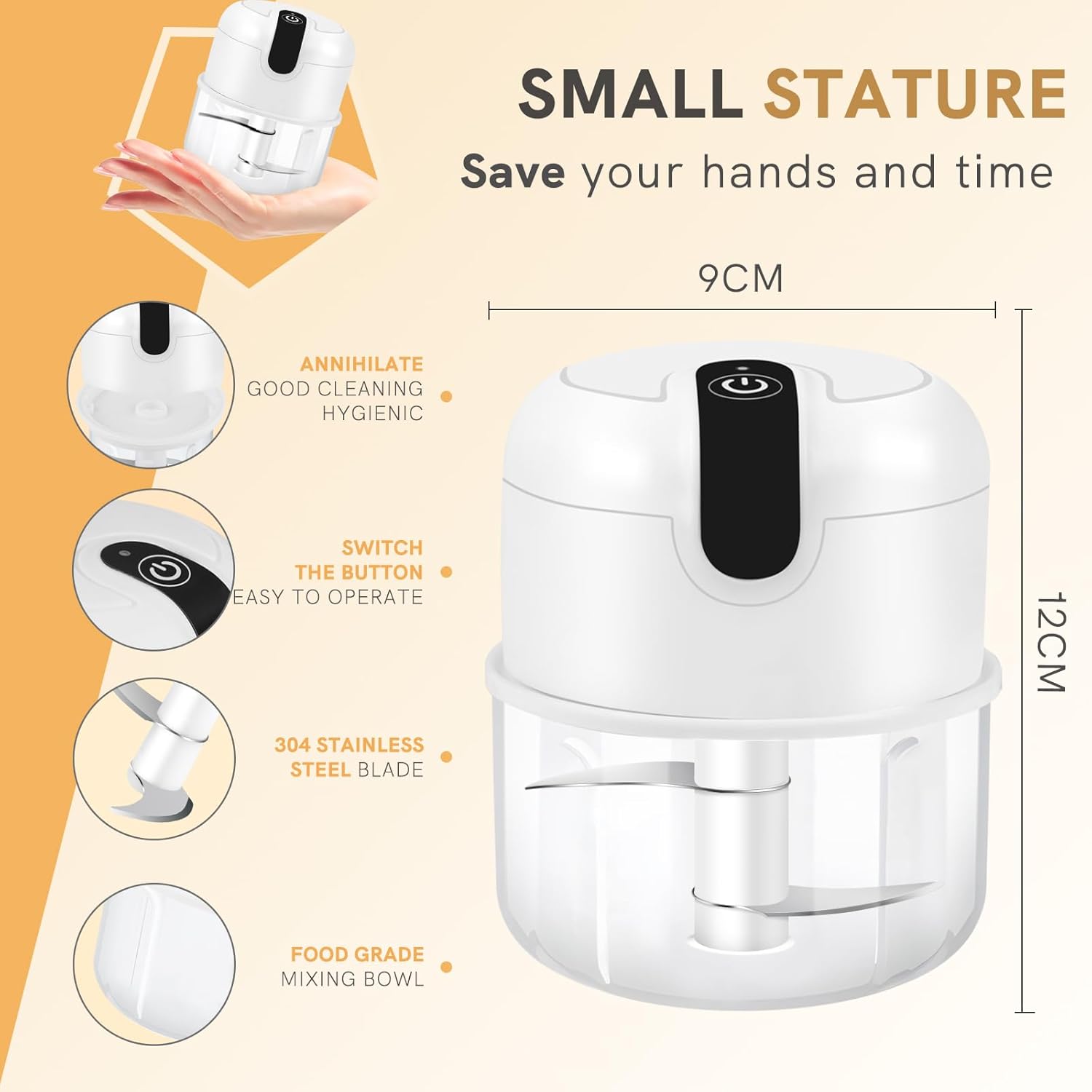 SMALL STATURE
Save your hands and time

9CM

12CM

ANNIHILATE
GOOD CLEANING
HYGIENIC

SWITCH
THE BUTTON
EASY TO OPERATE

304 STAINLESS
STEEL BLADE

FOOD GRADE
MIXING BOWL