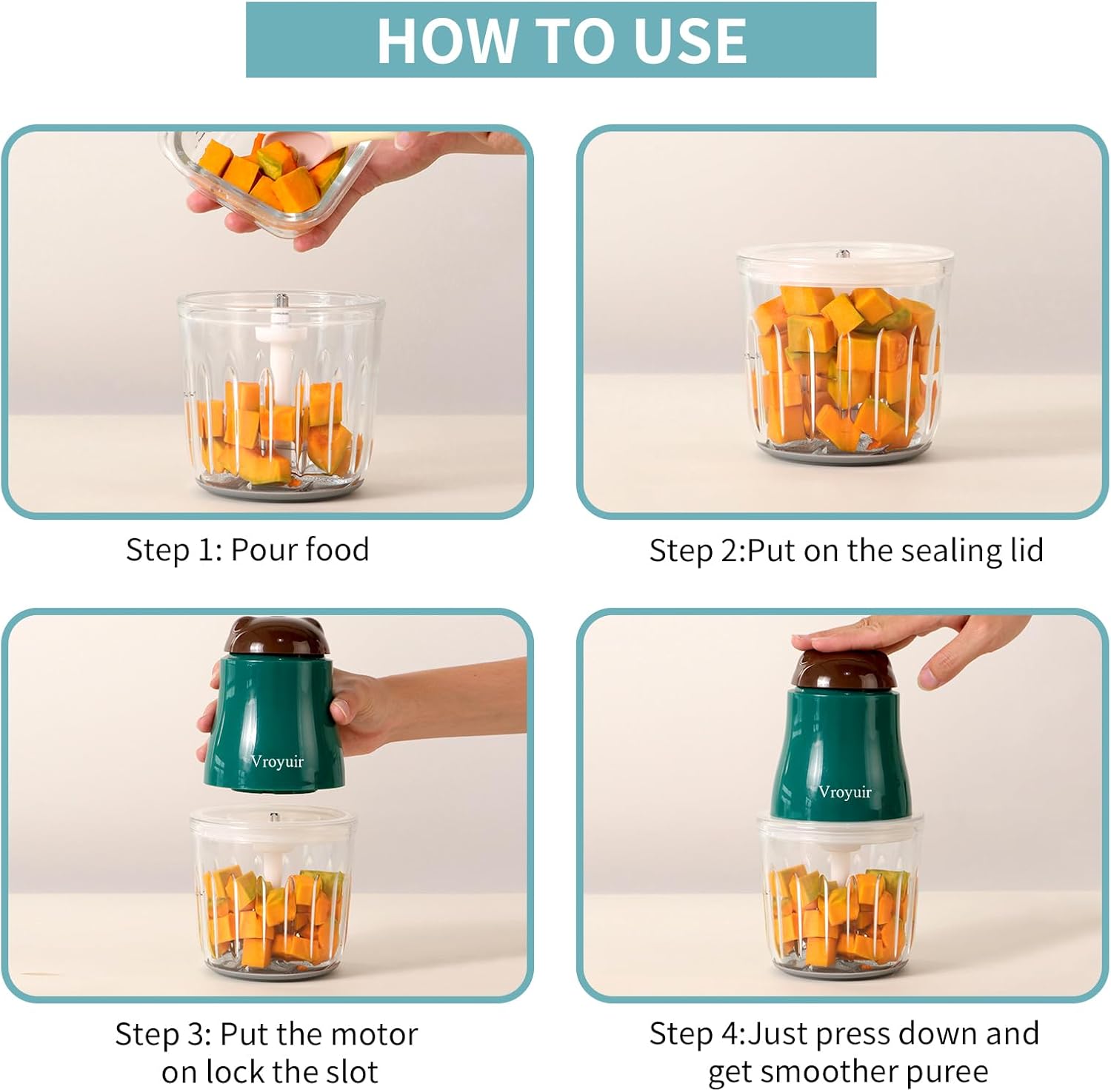 HOW TO USE

Step 1: Pour food

Step 2:Put on the sealing lid

Vroyuir

Step 3: Put the motor on lock the slot

Vroyuir

Step 4:Just press down and get smoother puree