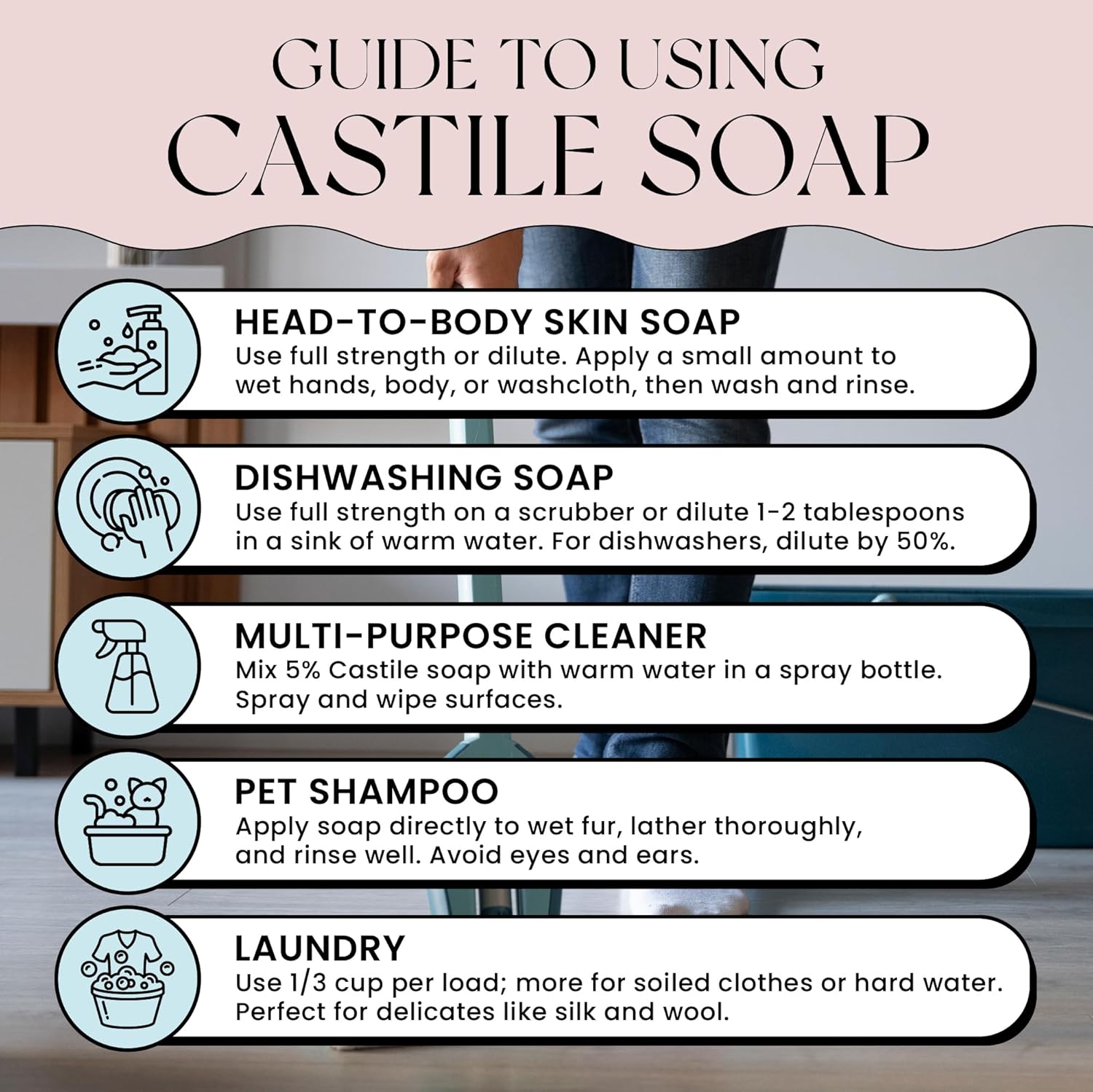 GUIDE TO USING
CASTILE SOAP

HEAD-TO-BODY SKIN SOAP
Use full strength or dilute. Apply a small amount to wet hands, body, or washcloth, then wash and rinse.

DISHWASHING SOAP
Use full strength on a scrubber or dilute 1-2 tablespoons in a sink of warm water. For dishwashers, dilute by 50%.

MULTI-PURPOSE CLEANER
Mix 5% Castile soap with warm water in a spray bottle. Spray and wipe surfaces.

PET SHAMPOO
Apply soap directly to wet fur, lather thoroughly, and rinse well. Avoid eyes and ears.

LAUNDRY
Use 1/3 cup per load; more for soiled clothes or hard water. Perfect for delicates like silk and wool.