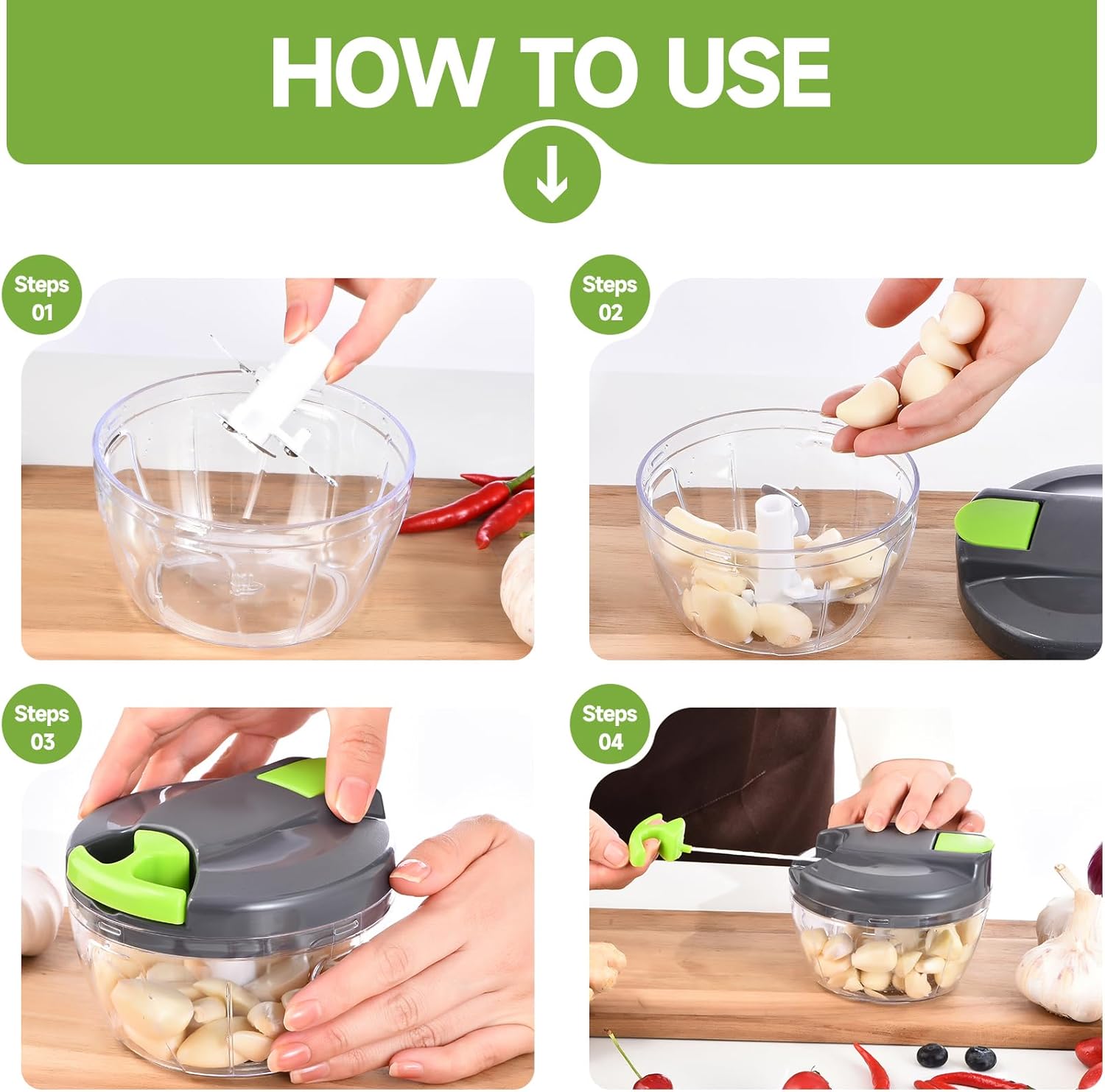 HOW TO USE

Steps 01

Steps 02

Steps 03

Steps 04