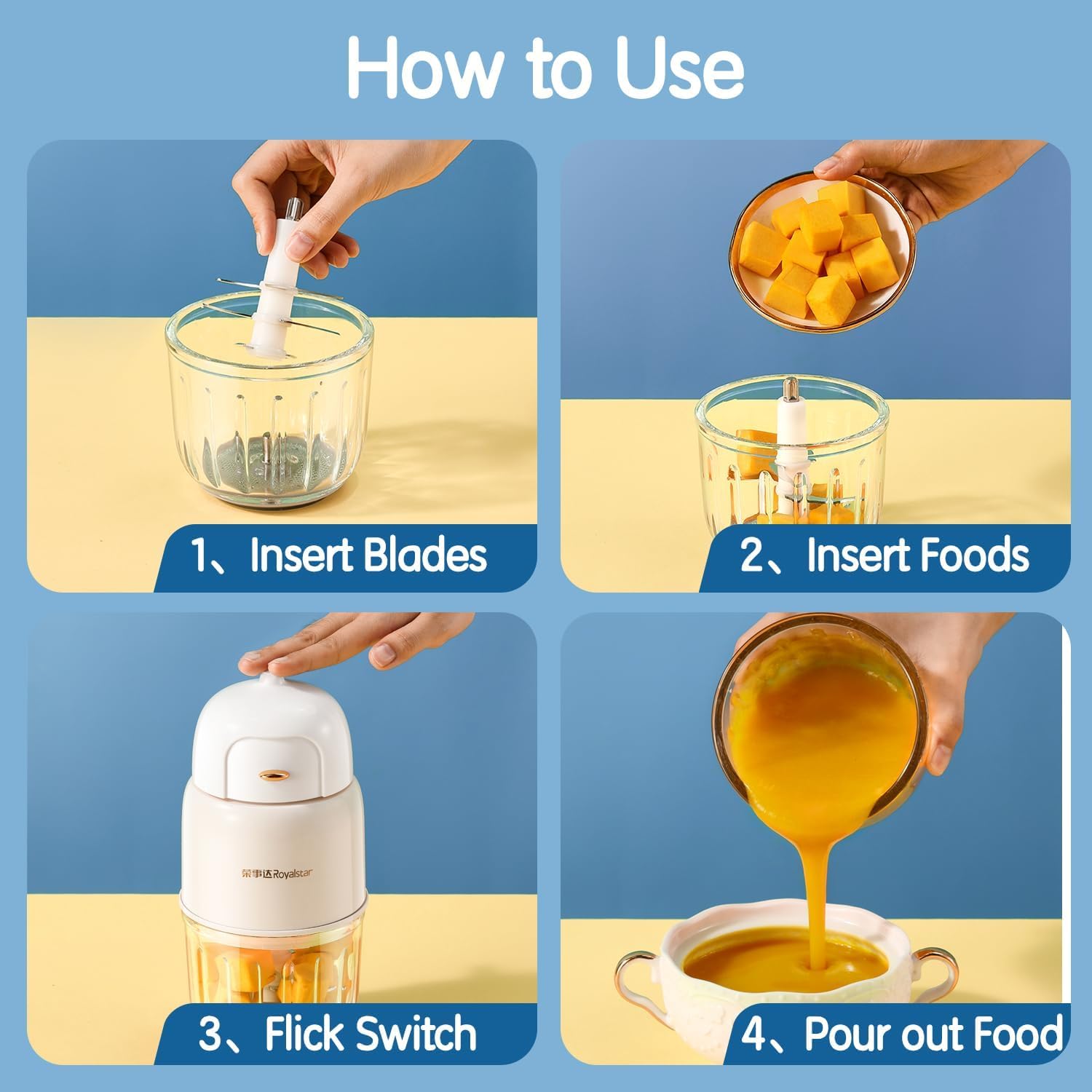 How to Use

1、Insert Blades

2、Insert Foods

荣事达Royalstar

3、Flick Switch

4、Pour out Food