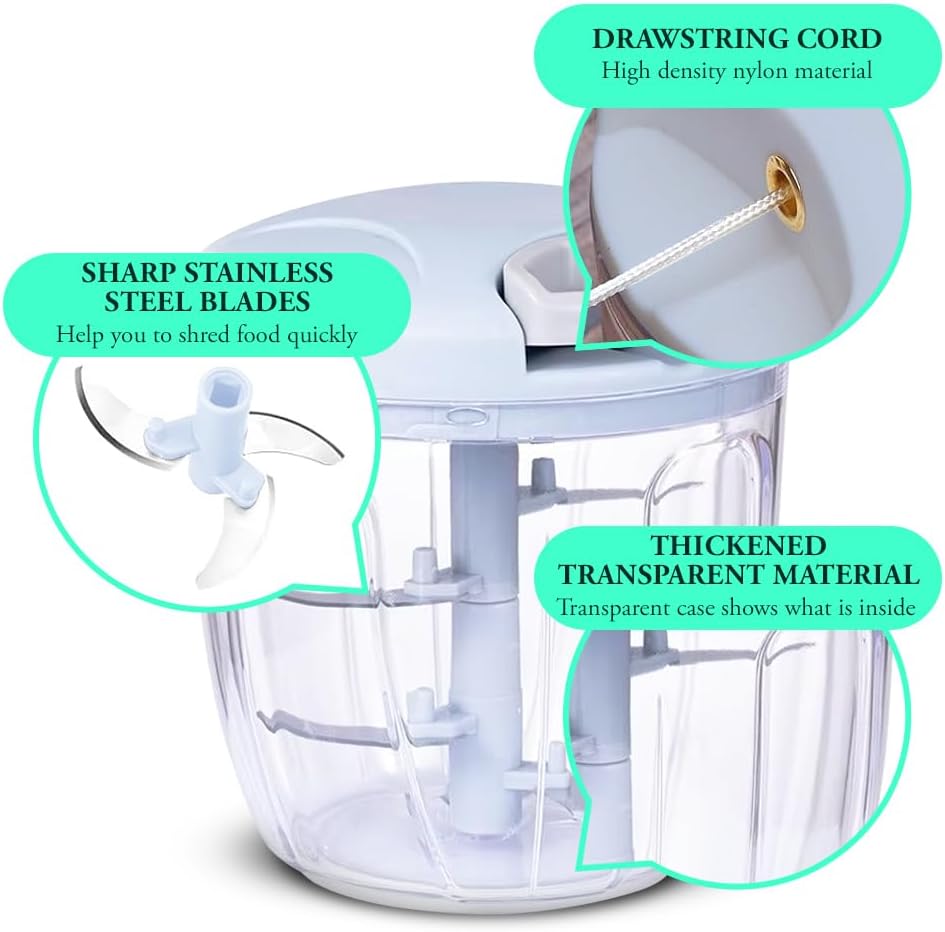 DRAWSTRING CORD
High density nylon material

SHARP STAINLESS STEEL BLADES
Help you to shred food quickly

THICKENED TRANSPARENT MATERIAL
Transparent case shows what is inside