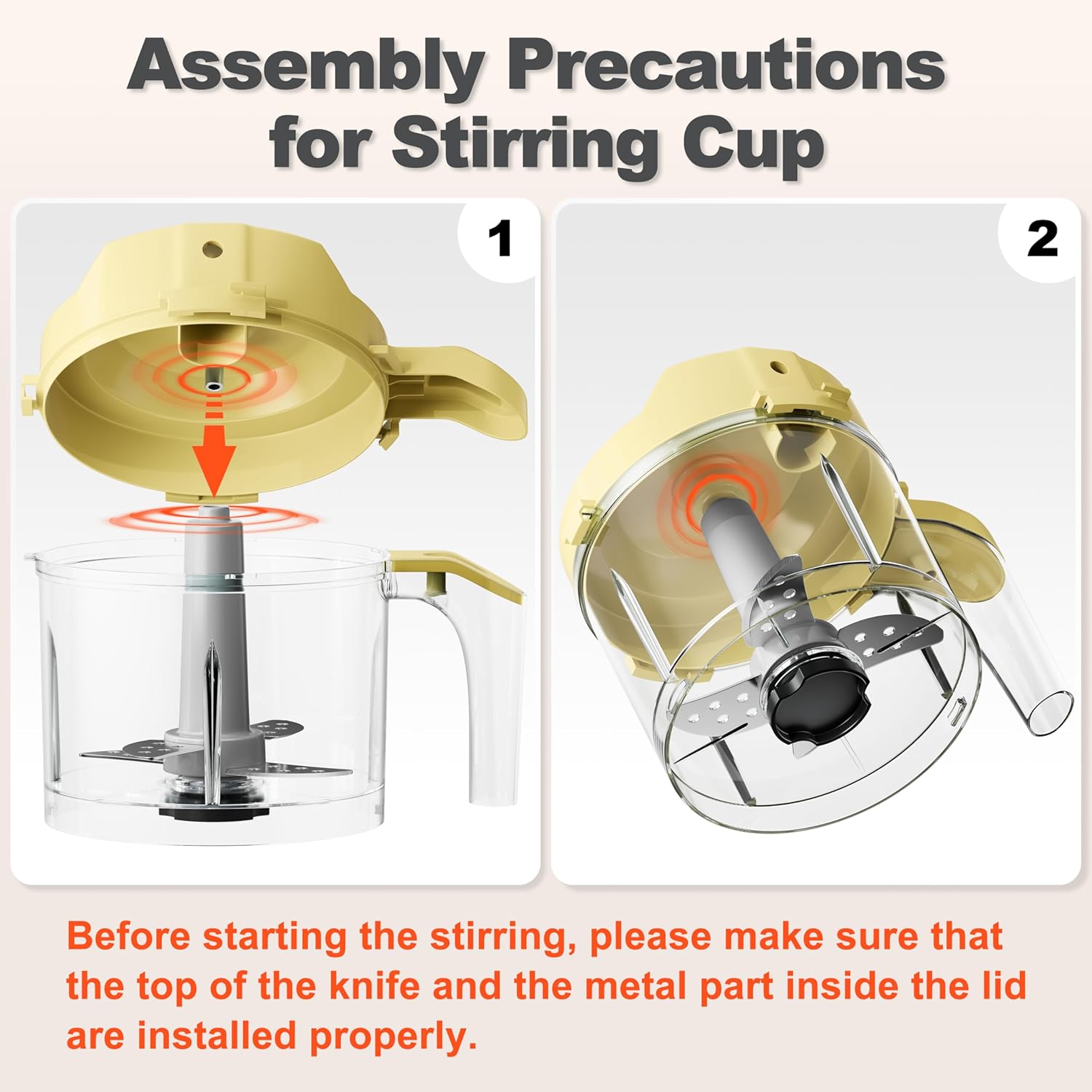 Assembly Precautions for Stirring Cup

1

2

Before starting the stirring, please make sure that the top of the knife and the metal part inside the lid are installed properly.