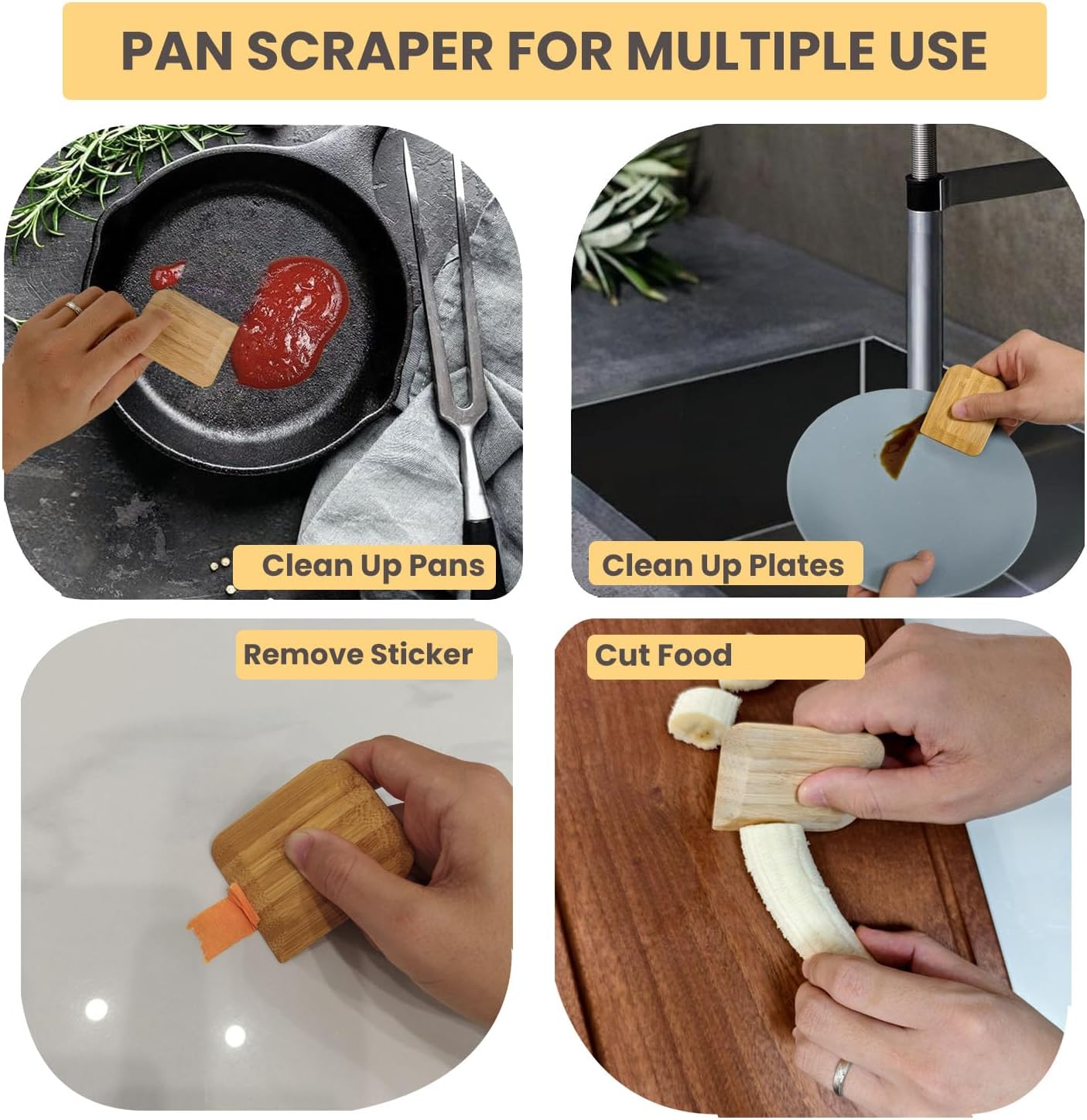 PAN SCRAPER FOR MULTIPLE USE

Clean Up Pans

Clean Up Plates

Remove Sticker

Cut Food