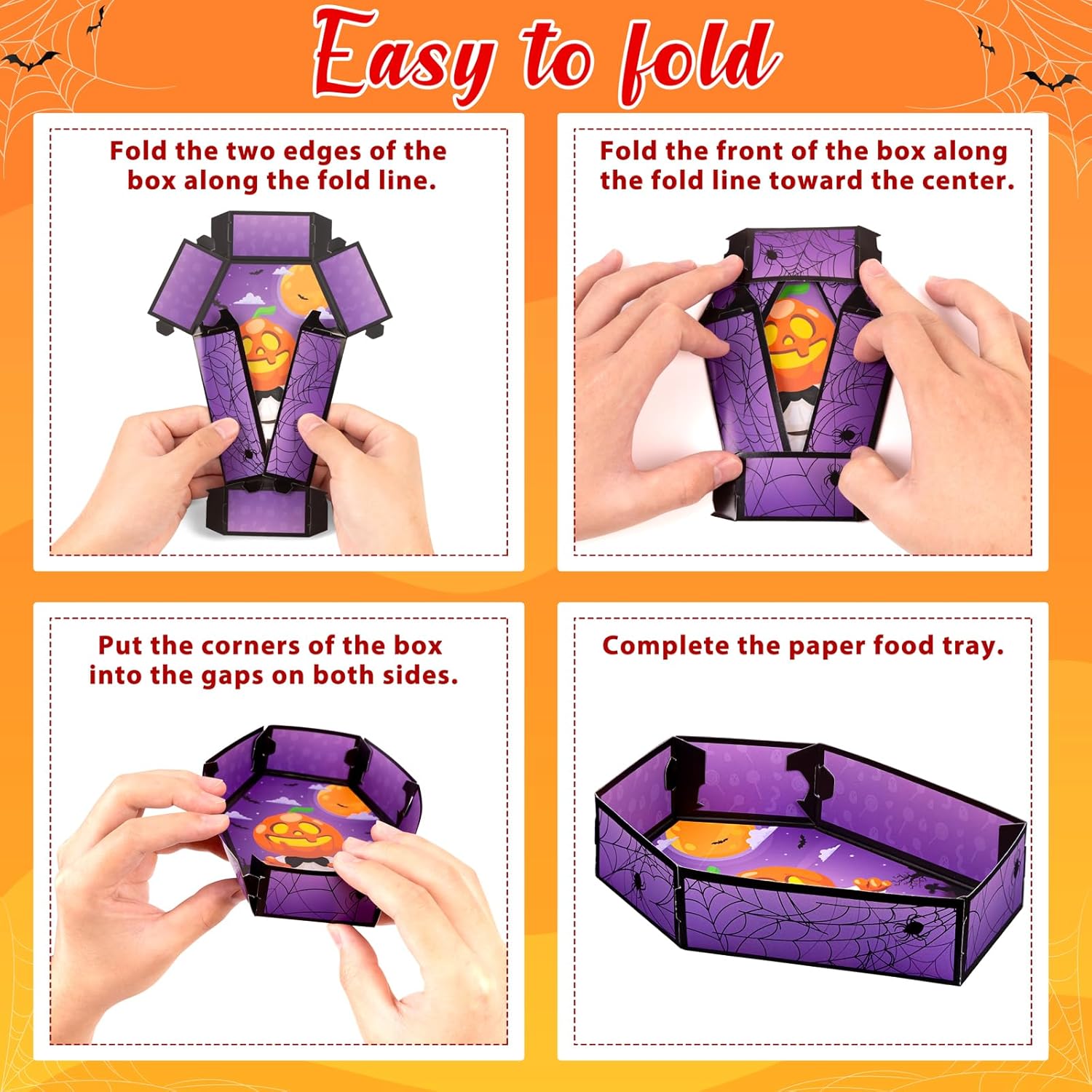 Easy to fold

Fold the two edges of the box along the fold line.

Fold the front of the box along the fold line toward the center.

Put the corners of the box into the gaps on both sides.

Complete the paper food tray.