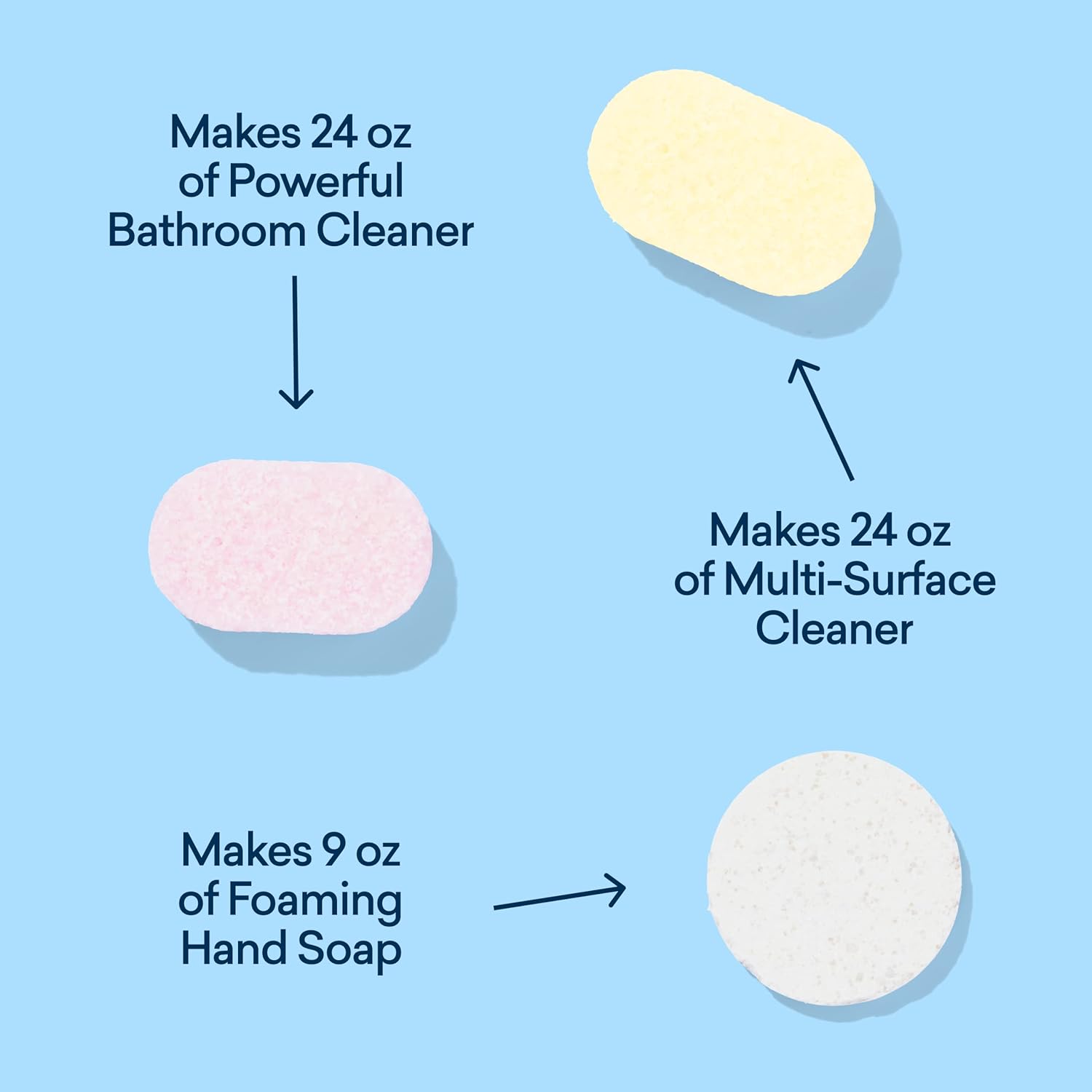 Makes 24 oz of Powerful Bathroom Cleaner

Makes 24 oz of Multi-Surface Cleaner

Makes 9 oz of Foaming Hand Soap