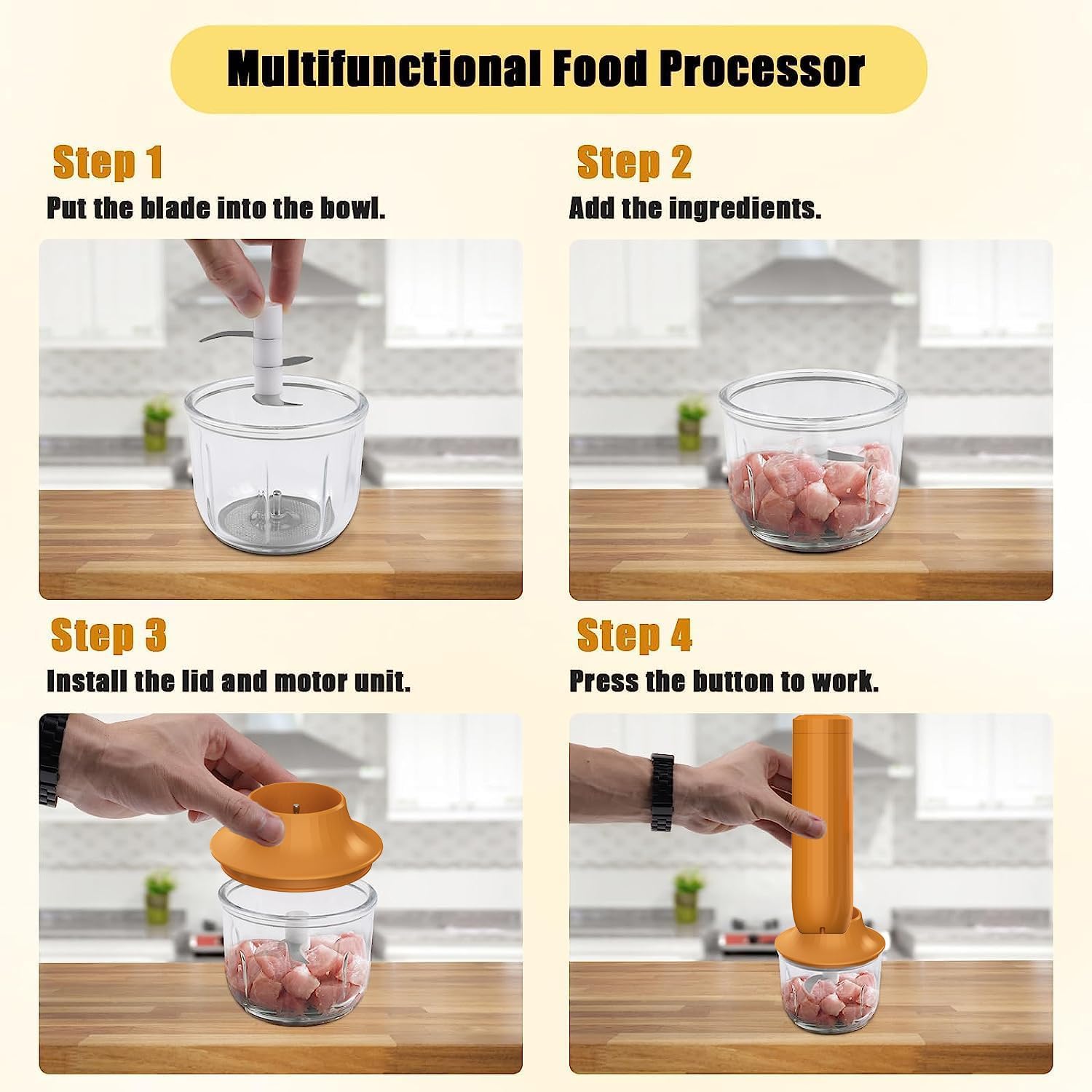 Multifunctional Food Processor

Step 1

Put the blade into the bowl.

Step 2

Add the ingredients.

Step 3

Install the lid and motor unit.

Step 4

Press the button to work.