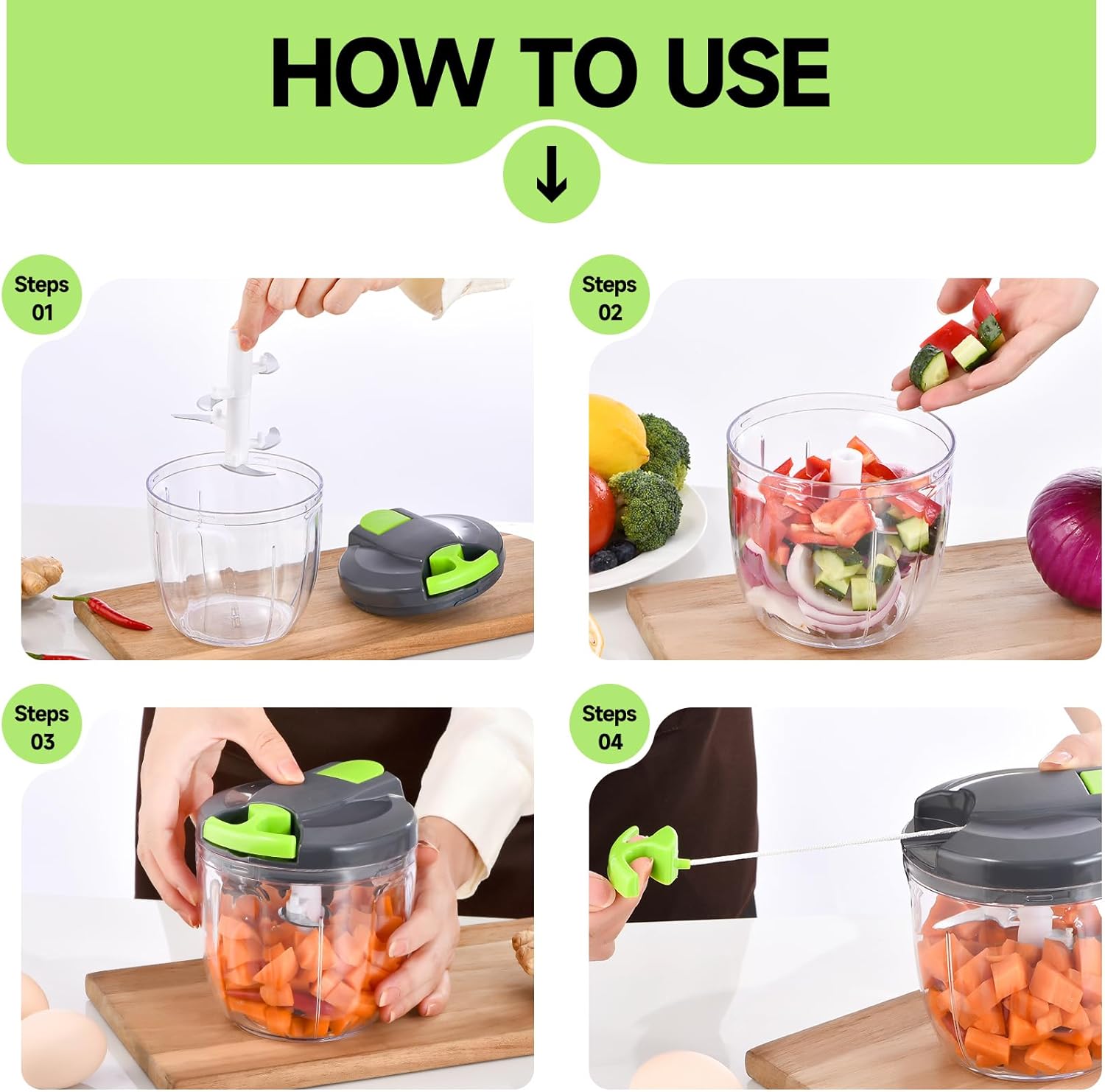 HOW TO USE

↓

Steps
01

Steps
02

Steps
03

Steps
04