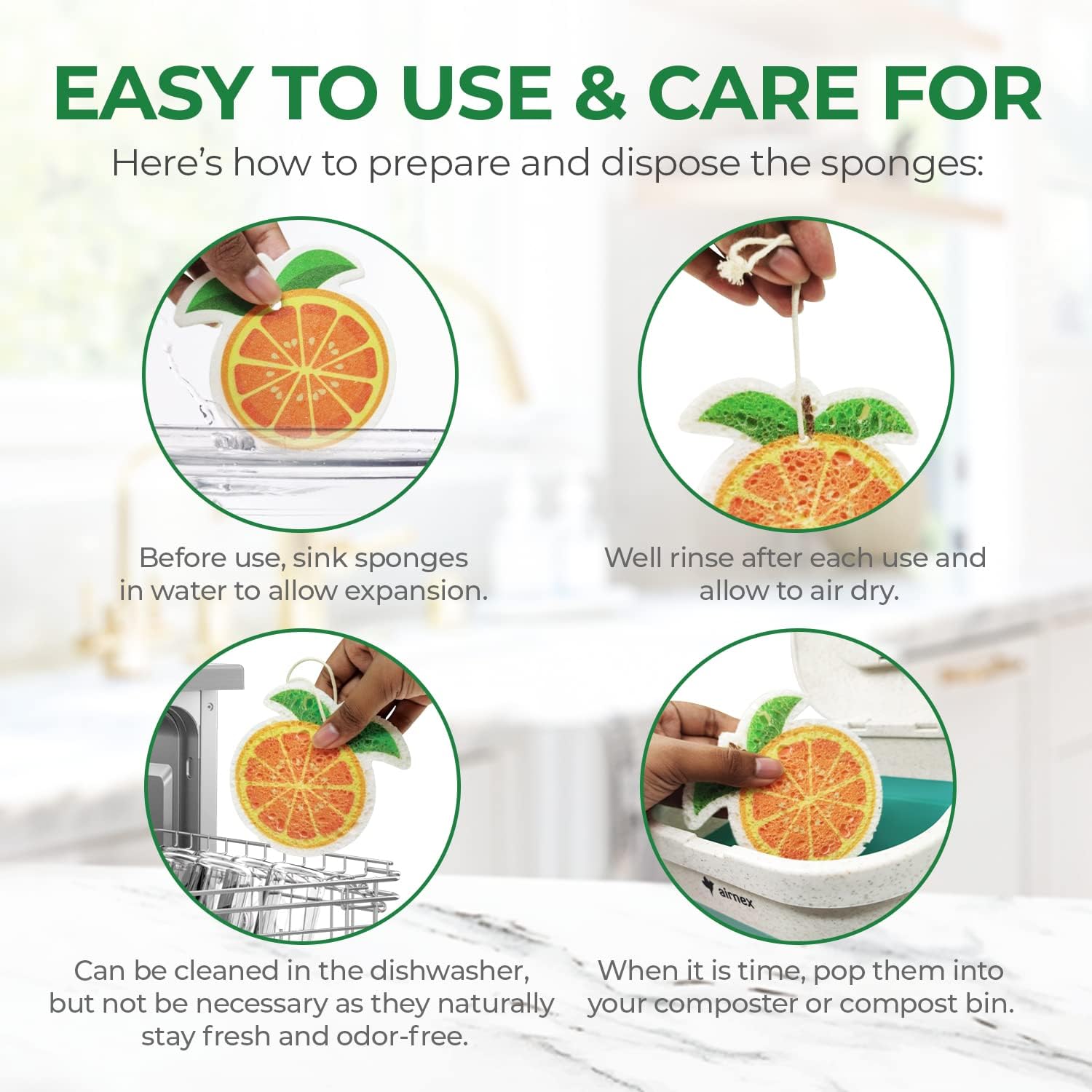 EASY TO USE & CARE FOR

Here's how to prepare and dispose the sponges:

Before use, sink sponges in water to allow expansion.

Well rinse after each use and allow to air dry.

Can be cleaned in the dishwasher, but not be necessary as they naturally stay fresh and odor-free.

airmex

When it is time, pop them into your composter or compost bin.