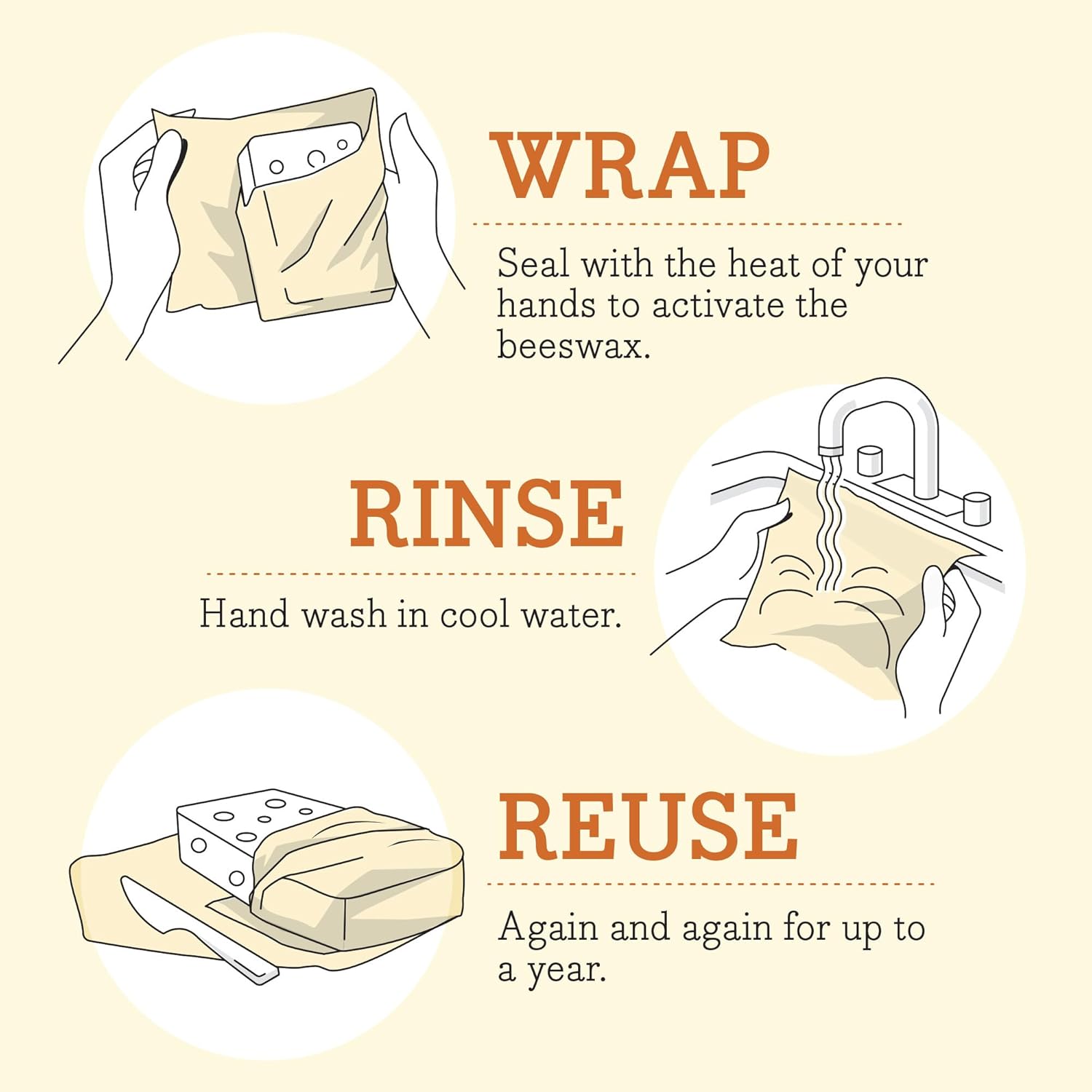 WRAP

Seal with the heat of your hands to activate the beeswax.

RINSE

Hand wash in cool water.

REUSE

Again and again for up to a year.