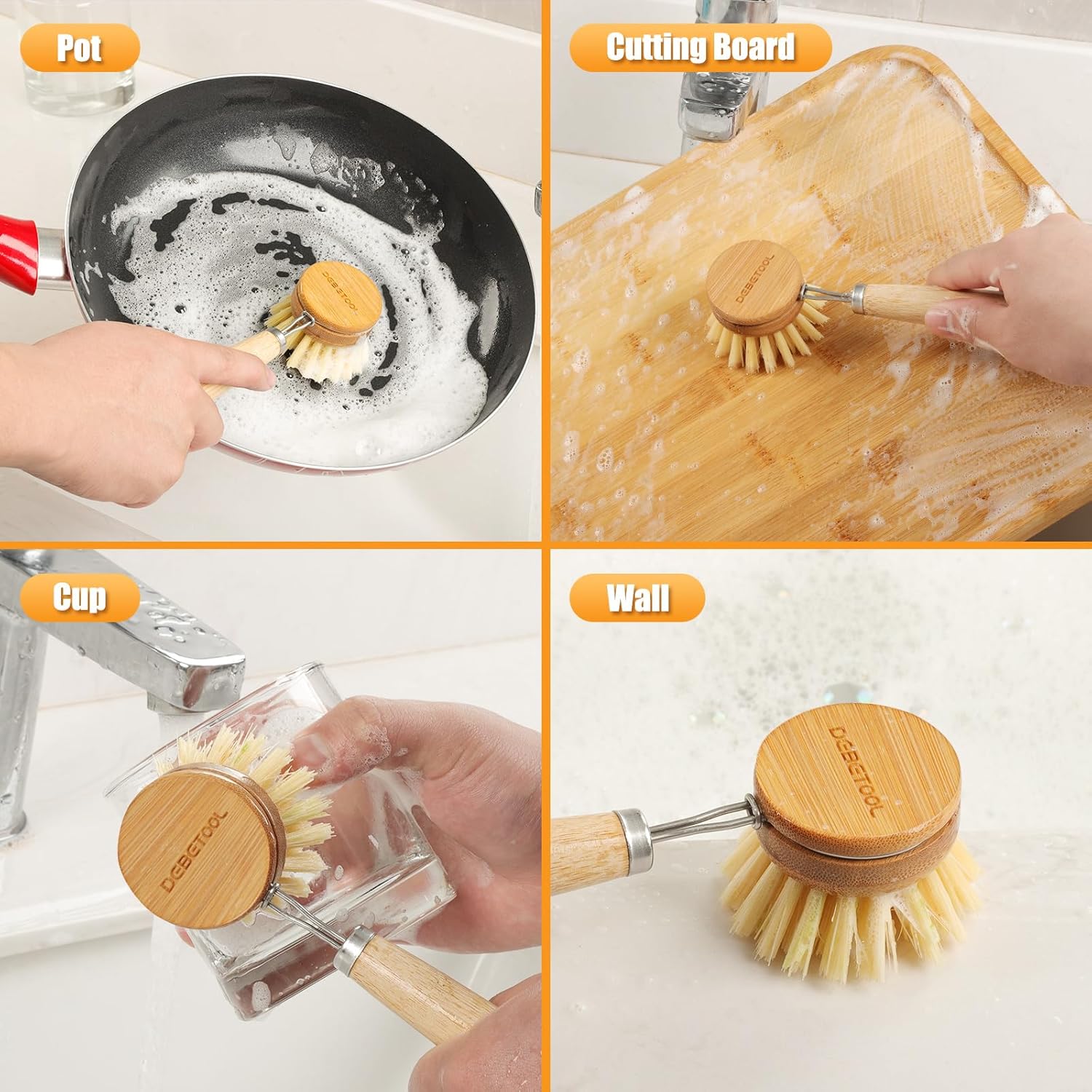 Pot

DEBETOOL

Cutting Board

DEBETOOL

Cup

DEBETOOL

Wall

DEBETOOL