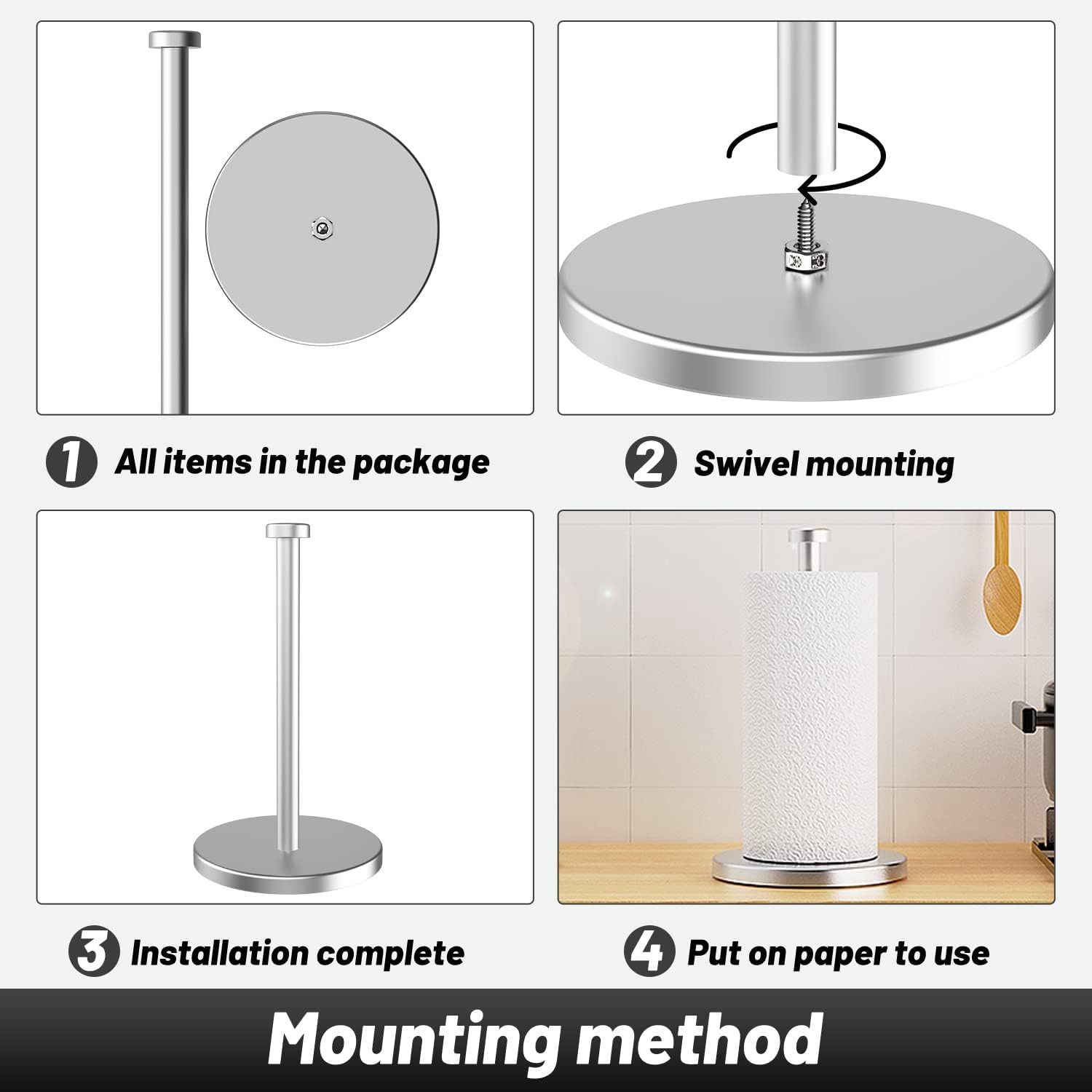 1 All items in the package

2 Swivel mounting

3 Installation complete

4 Put on paper to use

Mounting method