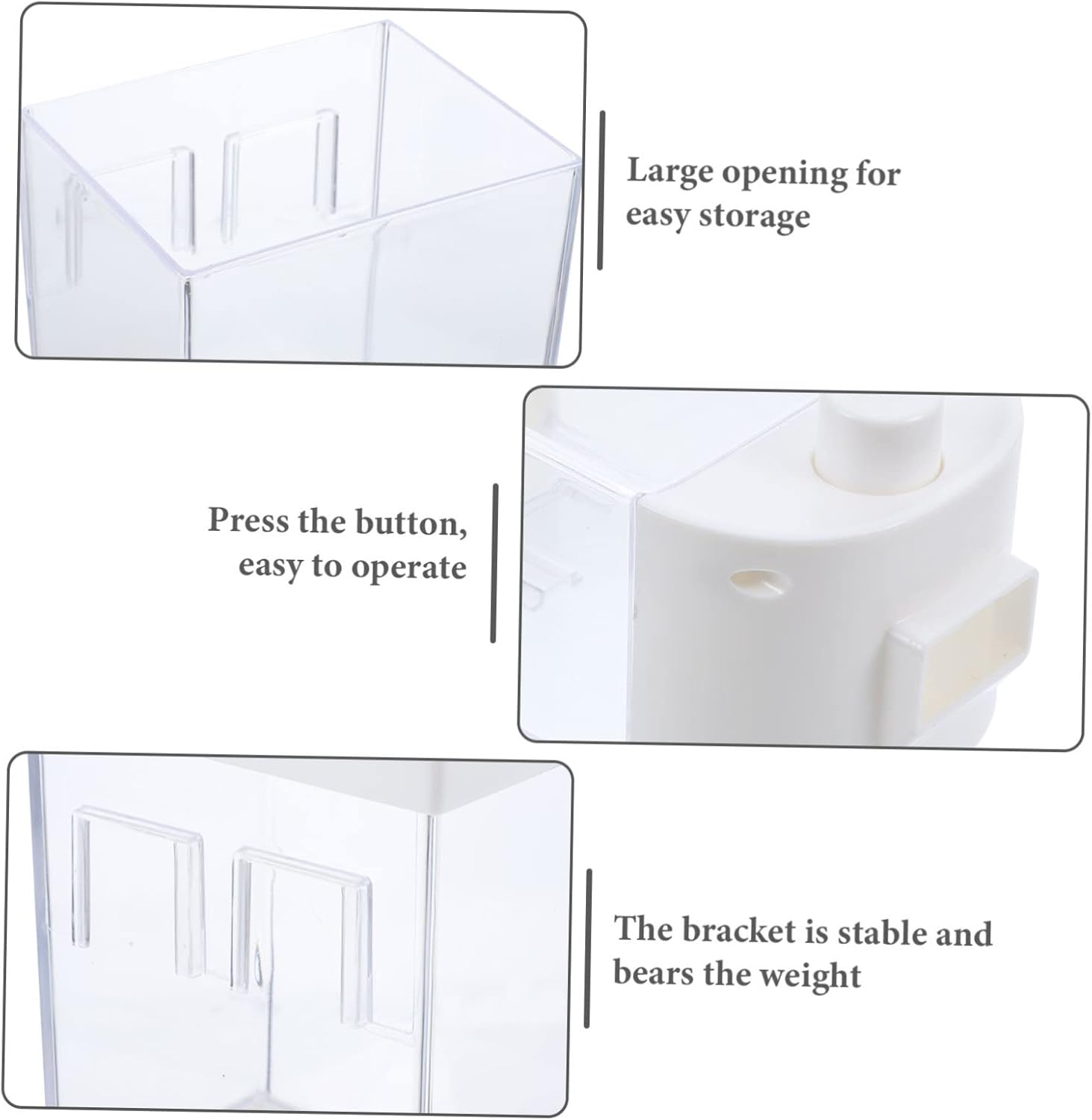 Large opening for easy storage

Press the button, easy to operate

The bracket is stable and bears the weight