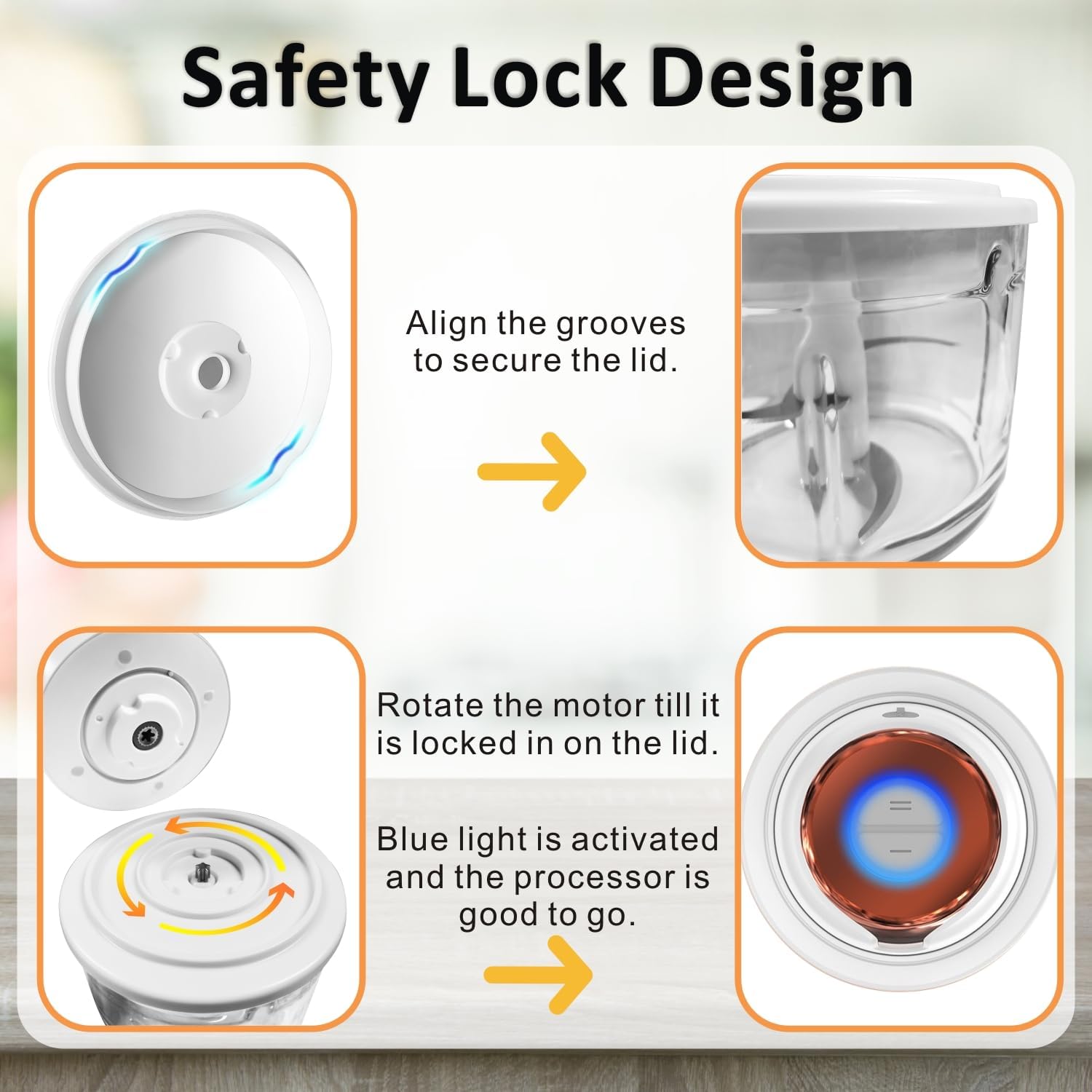 Safety Lock Design

Align the grooves to secure the lid.

Rotate the motor till it is locked in on the lid.

Blue light is activated and the processor is good to go.