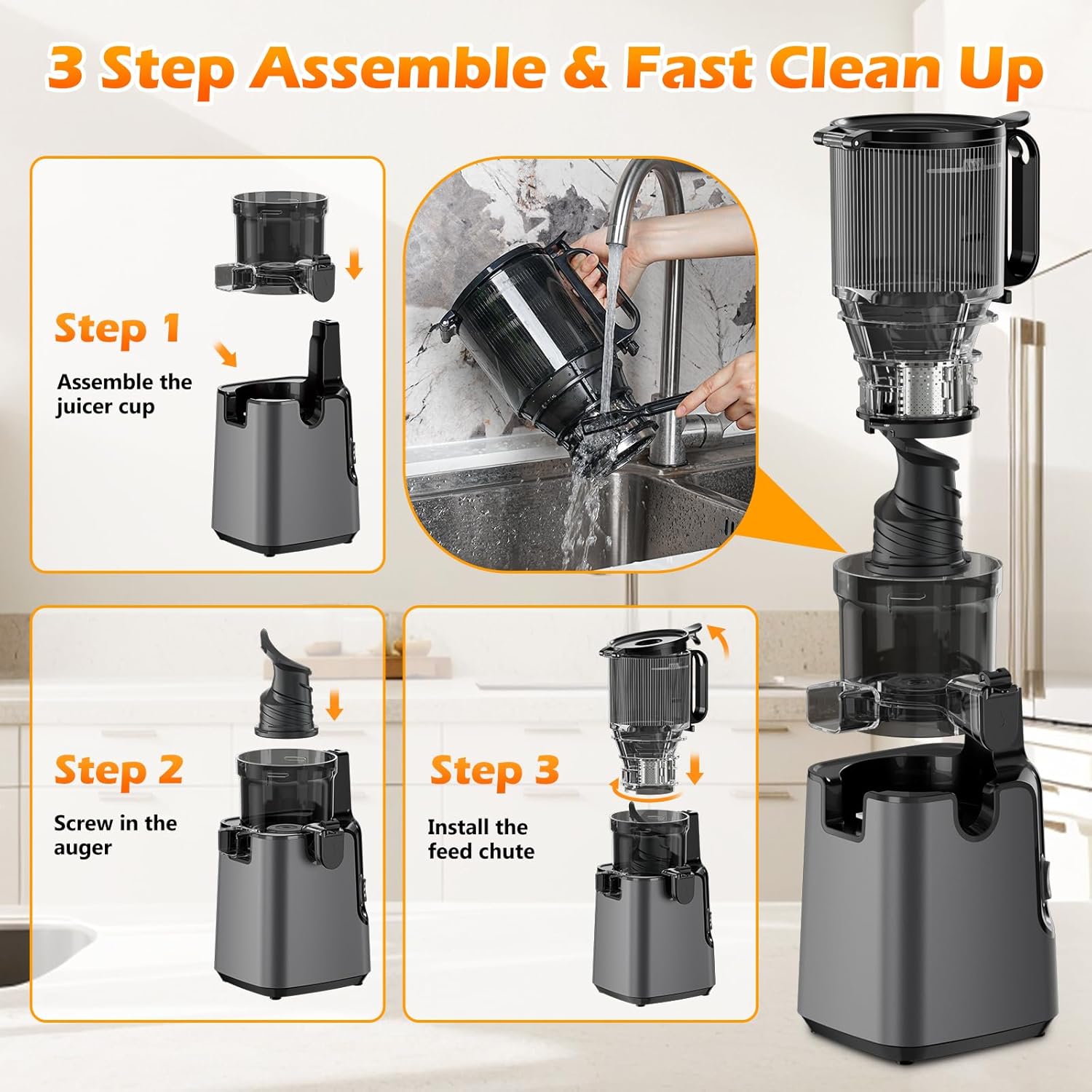 3 Step Assemble & Fast Clean Up

Step 1

Assemble the juicer cup

Step 2

Screw in the auger

Step 3

Install the feed chute