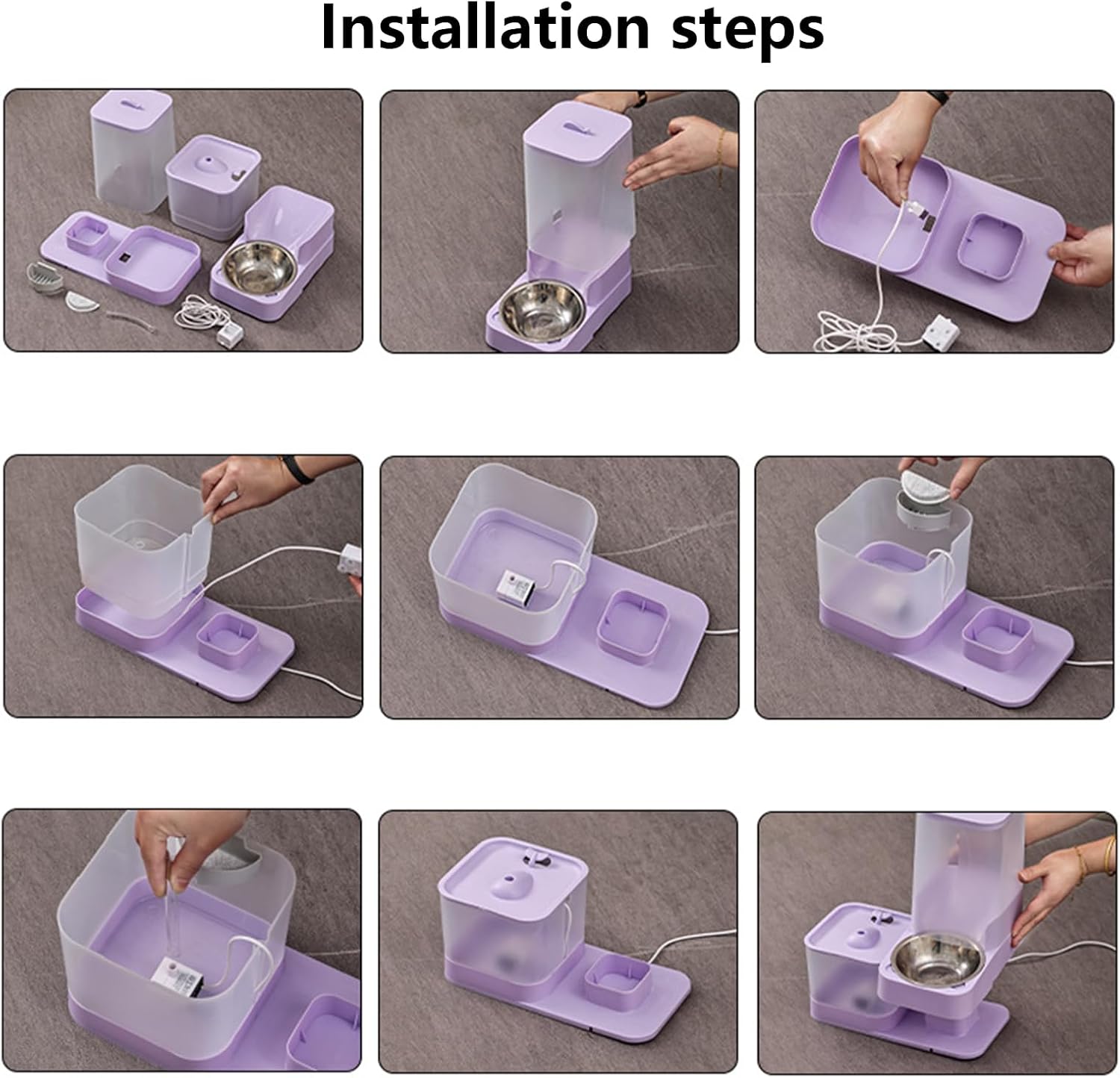 Installation steps