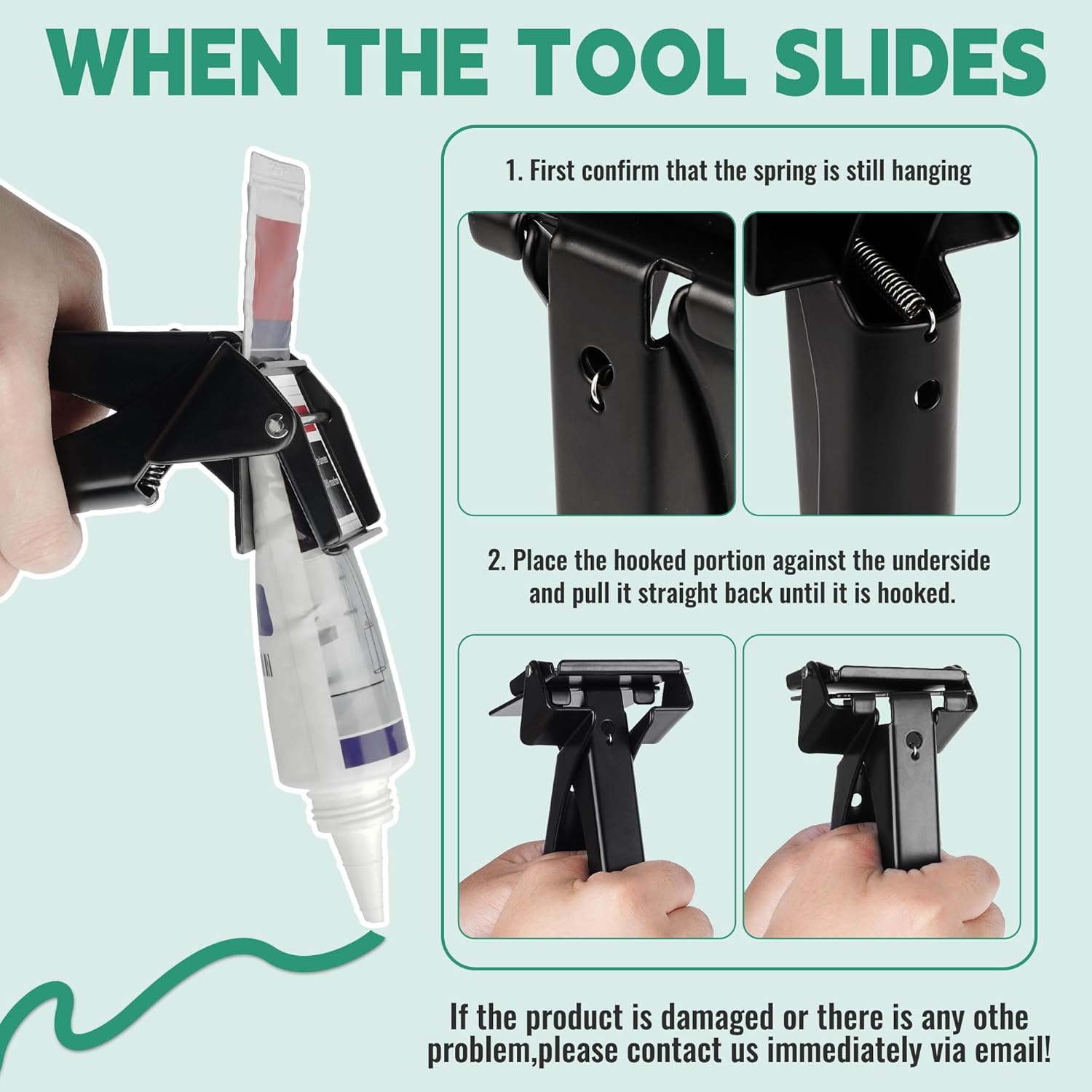 WHEN THE TOOL SLIDES

1. First confirm that the spring is still hanging

2. Place the hooked portion against the underside and pull it straight back until it is hooked.

If the product is damaged or there is any othe problem,please contact us immediately via email!