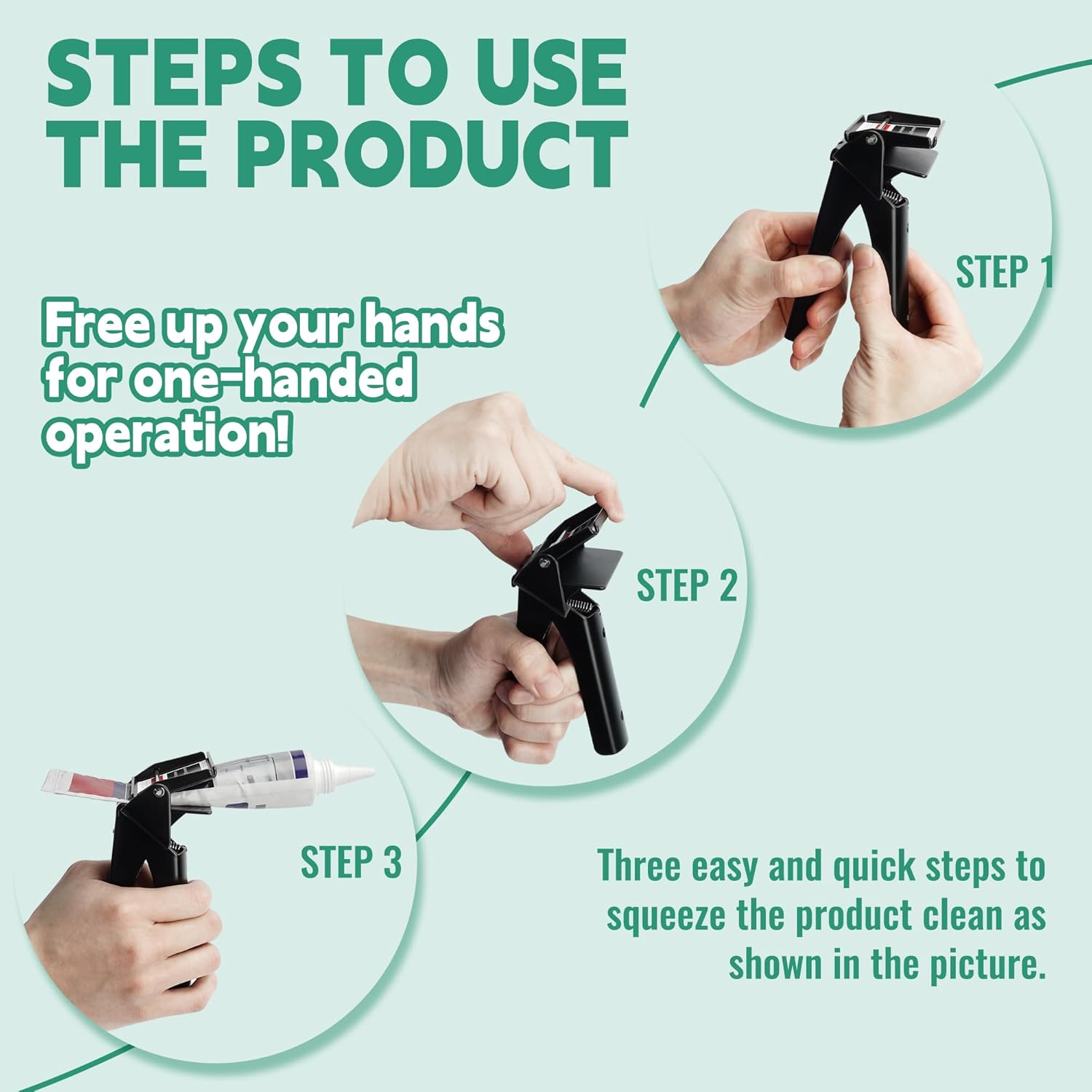 STEPS TO USE THE PRODUCT

Free up your hands for one-handed operation!

STEP 1

STEP 2

STEP 3

Three easy and quick steps to squeeze the product clean as shown in the picture.