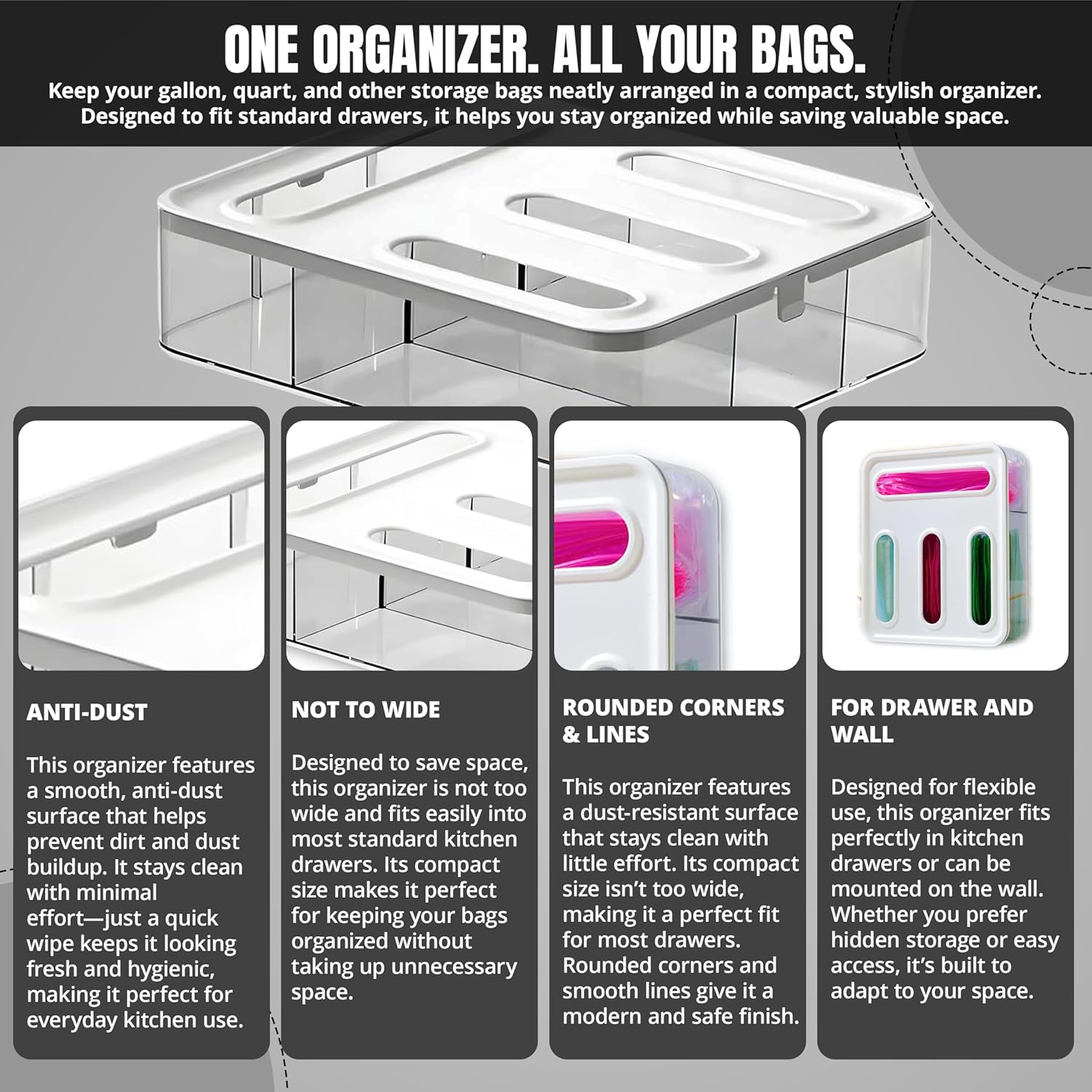 ONE ORGANIZER. ALL YOUR BAGS.

Keep your gallon, quart, and other storage bags neatly arranged in a compact, stylish organizer. Designed to fit standard drawers, it helps you stay organized while saving valuable space.

ANTI-DUST

This organizer features a smooth, anti-dust surface that helps prevent dirt and dust buildup. It stays clean with minimal effort—just a quick wipe keeps it looking fresh and hygienic, making it perfect for everyday kitchen use.

NOT TO WIDE

Designed to save space, this organizer is not too wide and fits easily into most standard kitchen drawers. Its compact size makes it perfect for keeping your bags organized without taking up unnecessary space.

ROUNDED CORNERS & LINES

This organizer features a dust-resistant surface that stays clean with little effort. Its compact size isn't too wide, making it a perfect fit for most drawers. Rounded corners and smooth lines give it a modern and safe finish.

FOR DRAWER AND WALL

Designed for flexible use, this organizer fits perfectly in kitchen drawers or can be mounted on the wall. Whether you prefer hidden storage or easy access, it's built to adapt to your space.