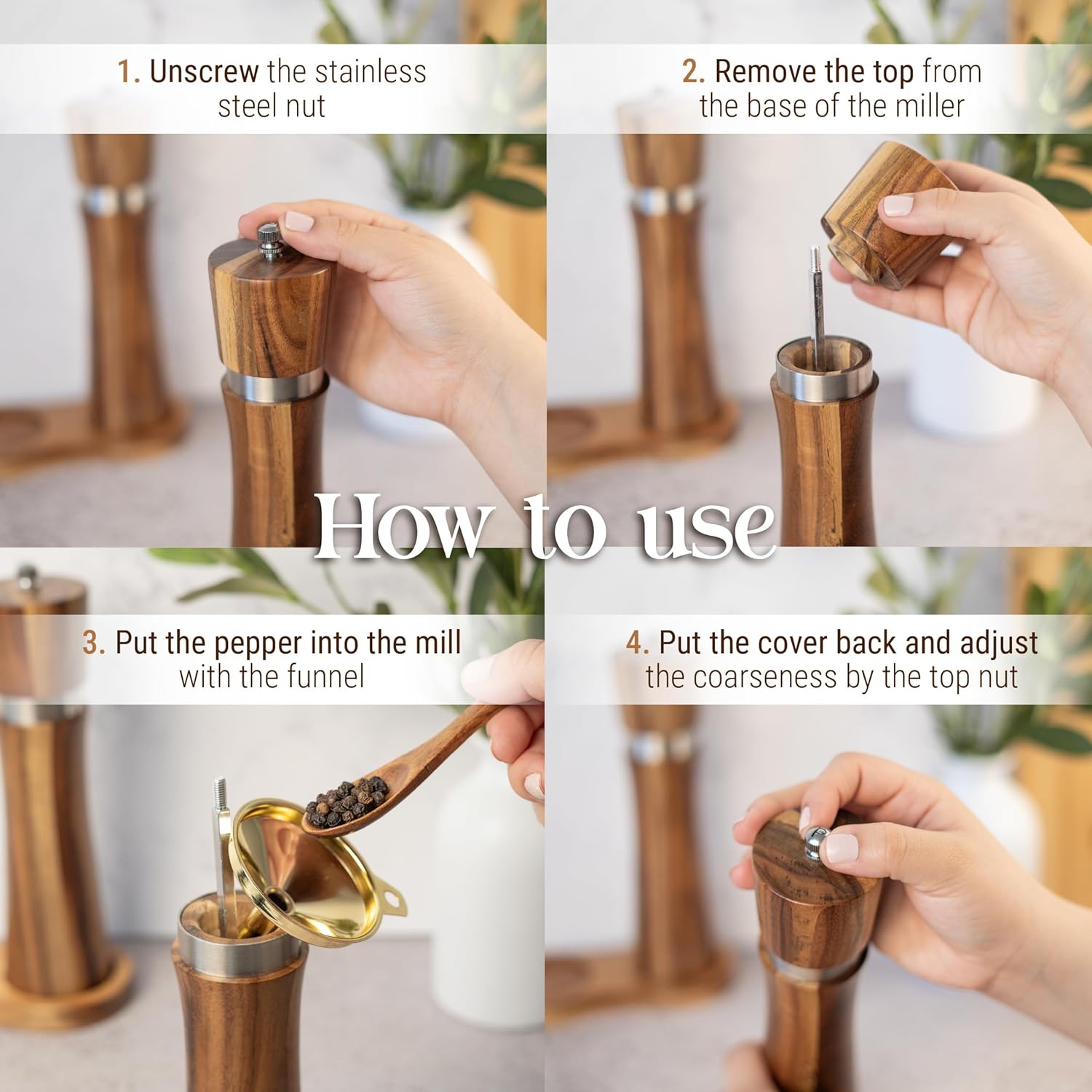 1. Unscrew the stainless steel nut

2. Remove the top from the base of the miller

How to use

3. Put the pepper into the mill with the funnel

4. Put the cover back and adjust the coarseness by the top nut